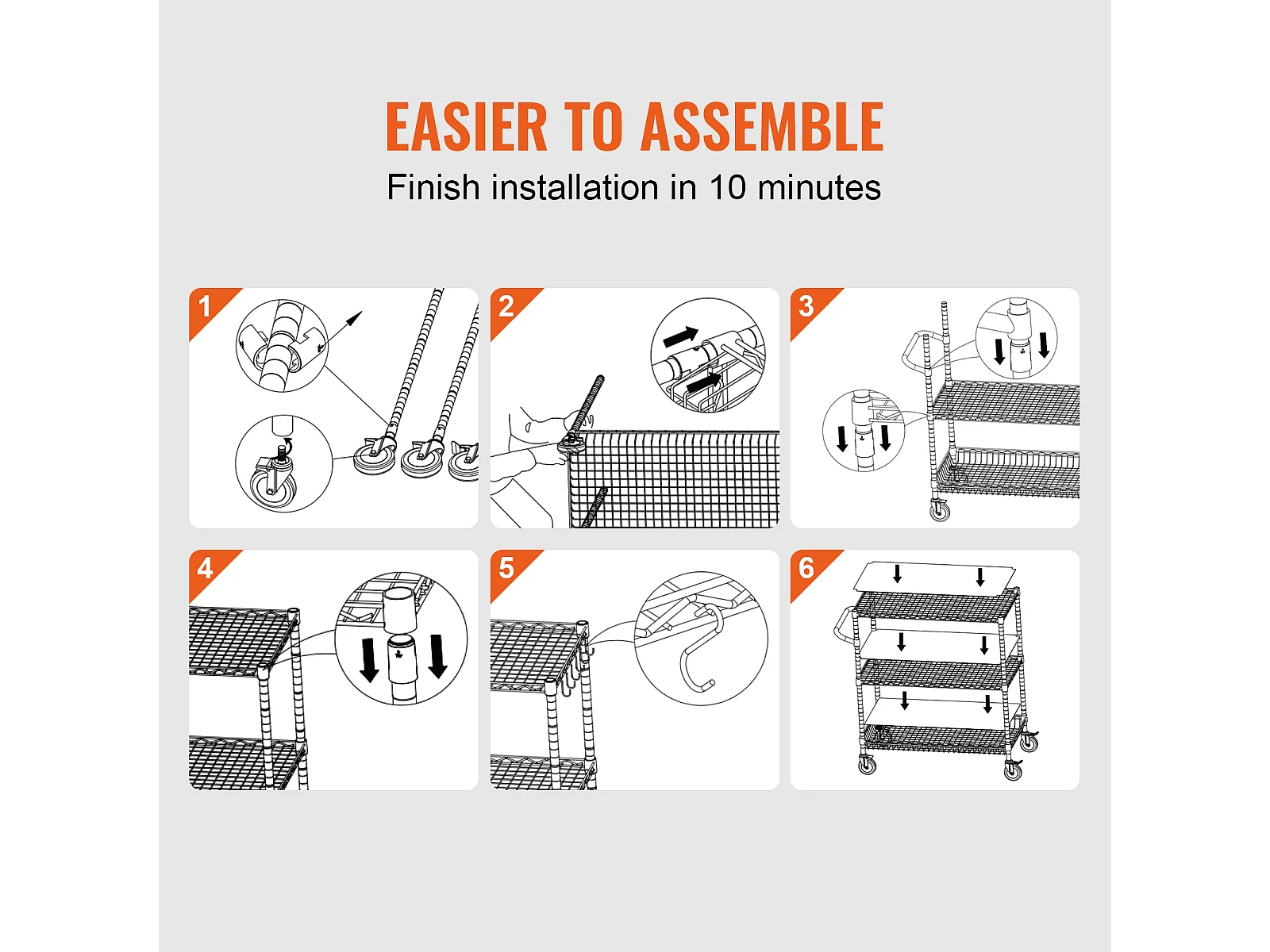 EASIER TO ASSEMBLE
Finish installation in 10 minutes

1

2

3

4

5

6