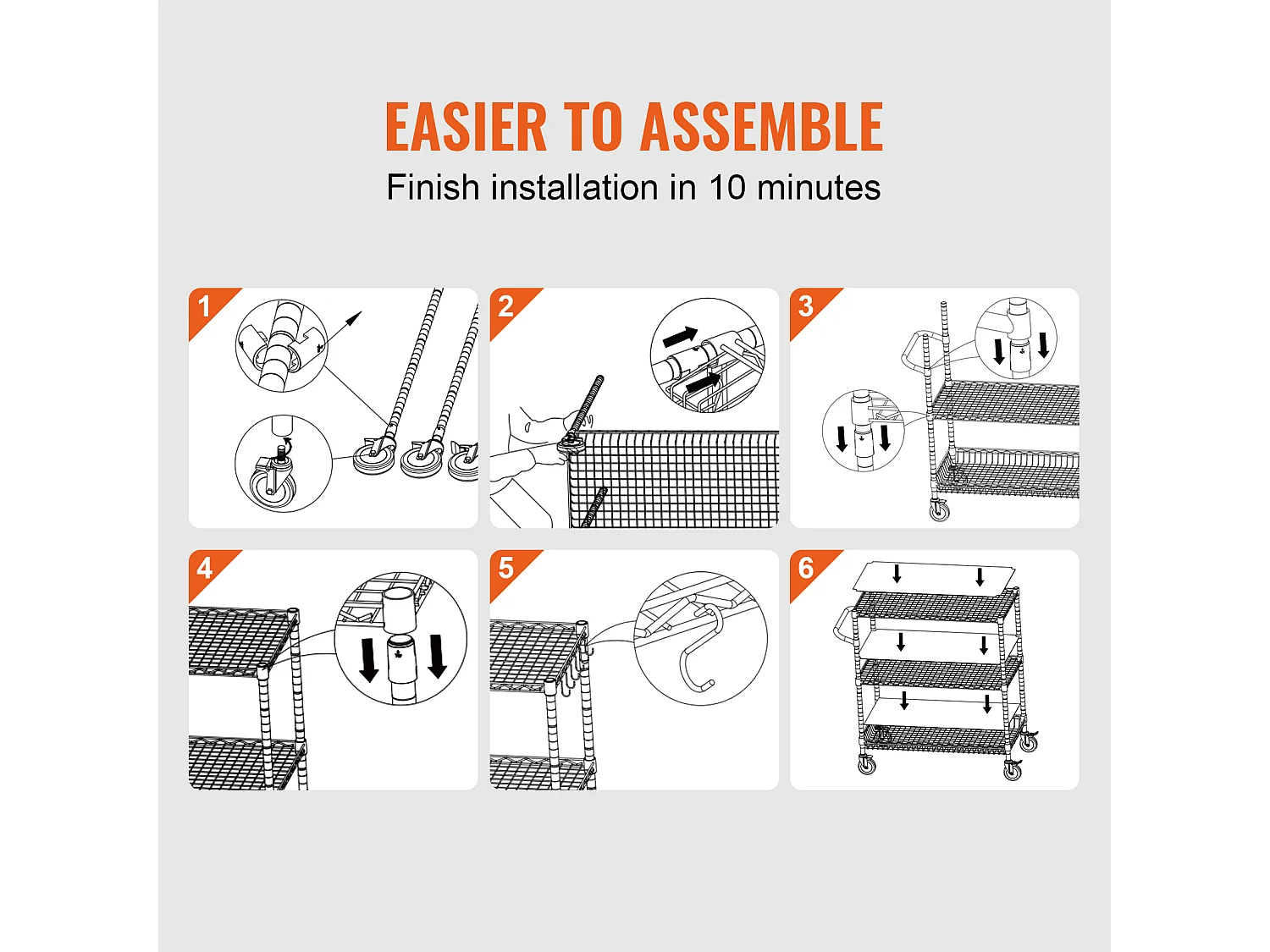 EASIER TO ASSEMBLE
Finish installation in 10 minutes

1

2

3

4

5

6