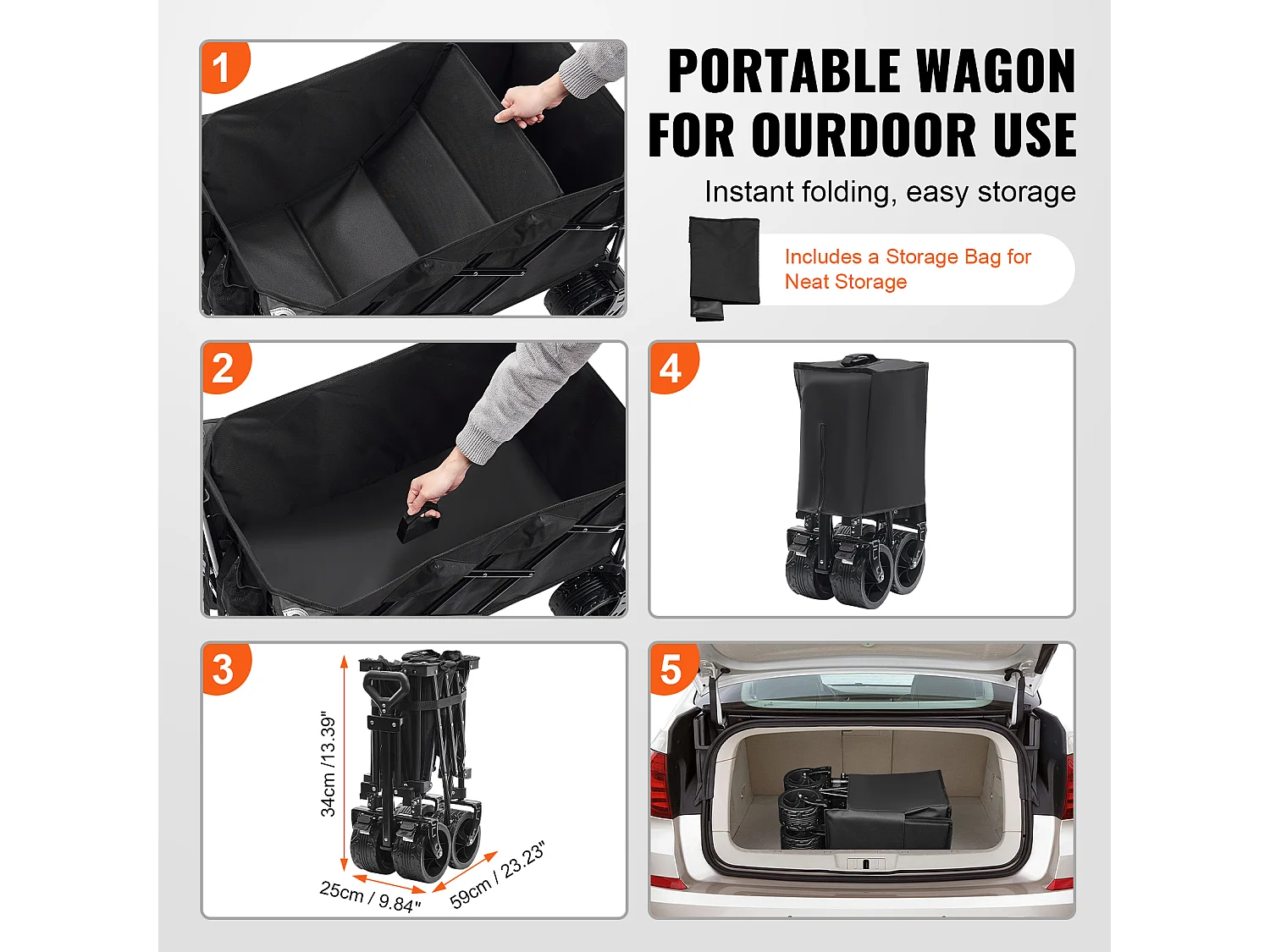 1

PORTABLE WAGON FOR OURDOOR USE

Instant folding, easy storage

Includes a Storage Bag for Neat Storage

2

4

3

34cm /13.39"

25cm / 9.84"

59cm / 23.23"

5