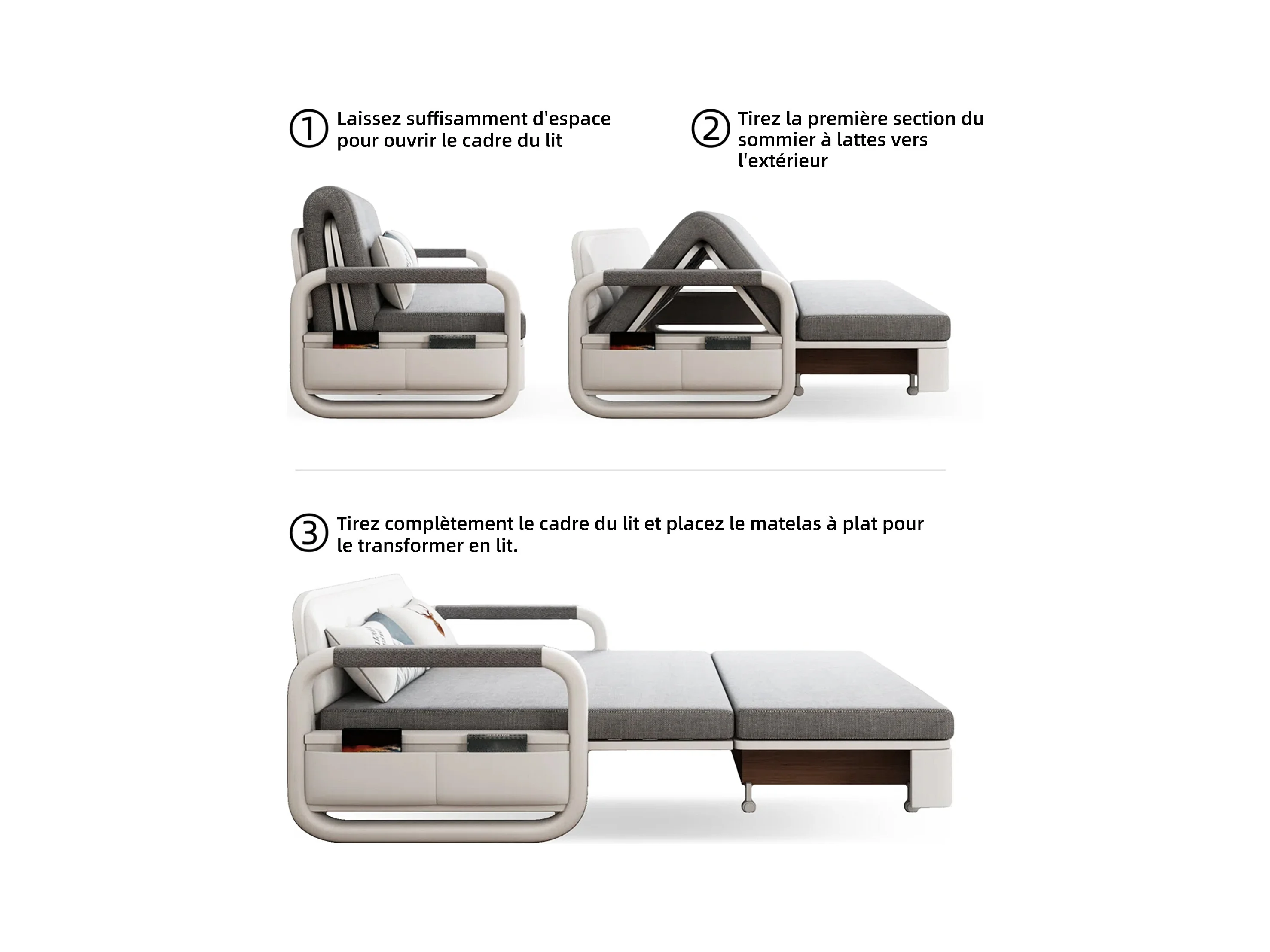 ① Laissez suffisamment d'espace pour ouvrir le cadre du lit

② Tirez la première section du sommier à lattes vers l'extérieur

③ Tirez complètement le cadre du lit et placez le matelas à plat pour le transformer en lit.