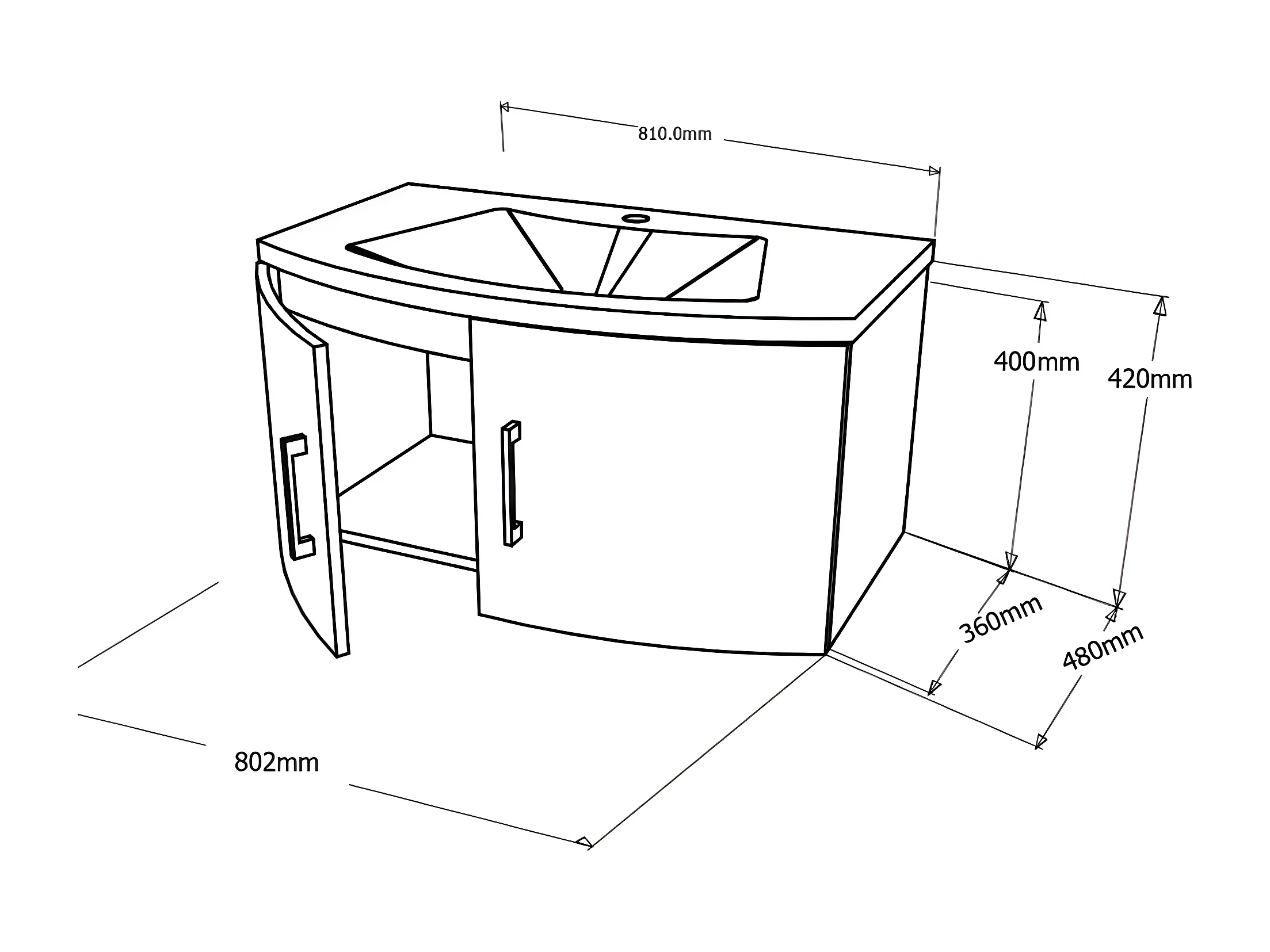 810.0mm

400mm

420mm

360mm

480mm

802mm