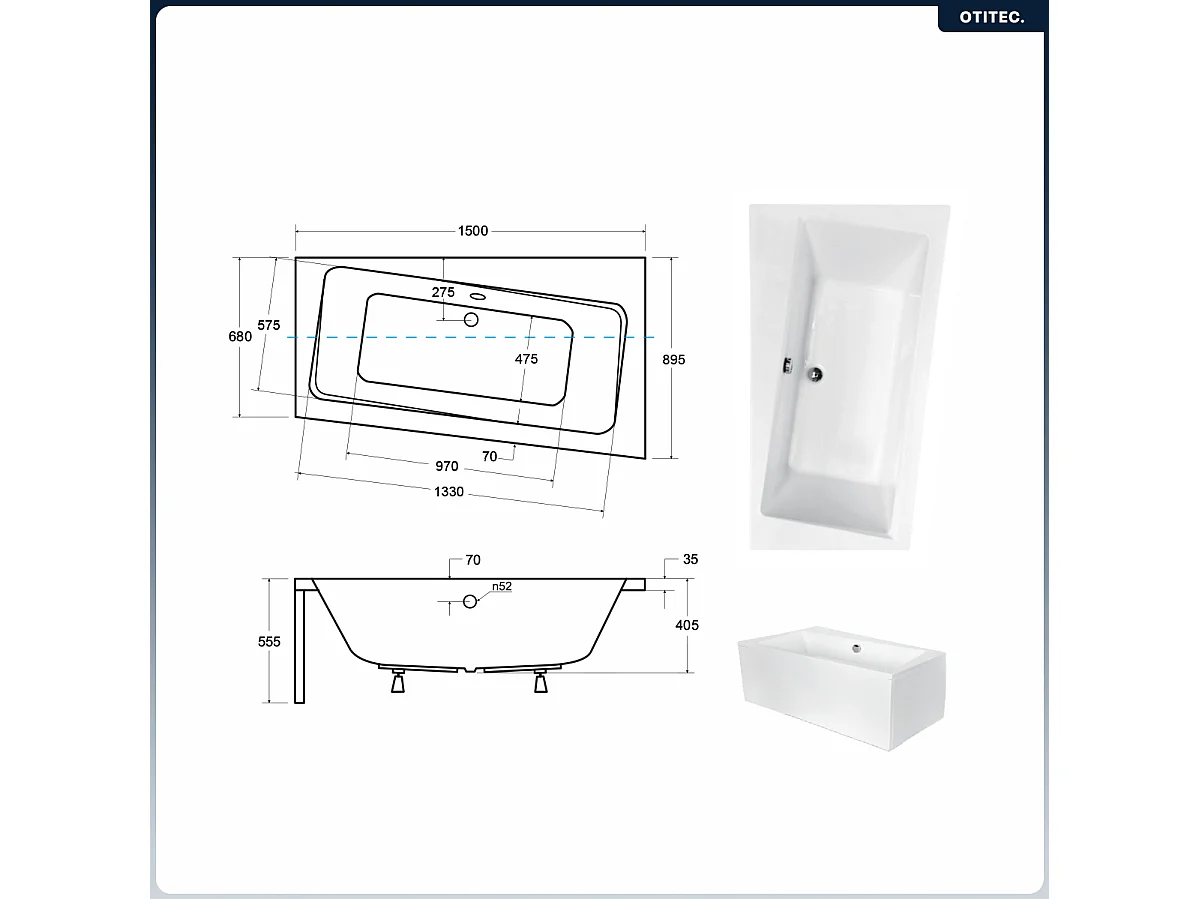 OTITEC.

1500
275
680
575
475
895
70
970
1330

70
35
n52
555
405