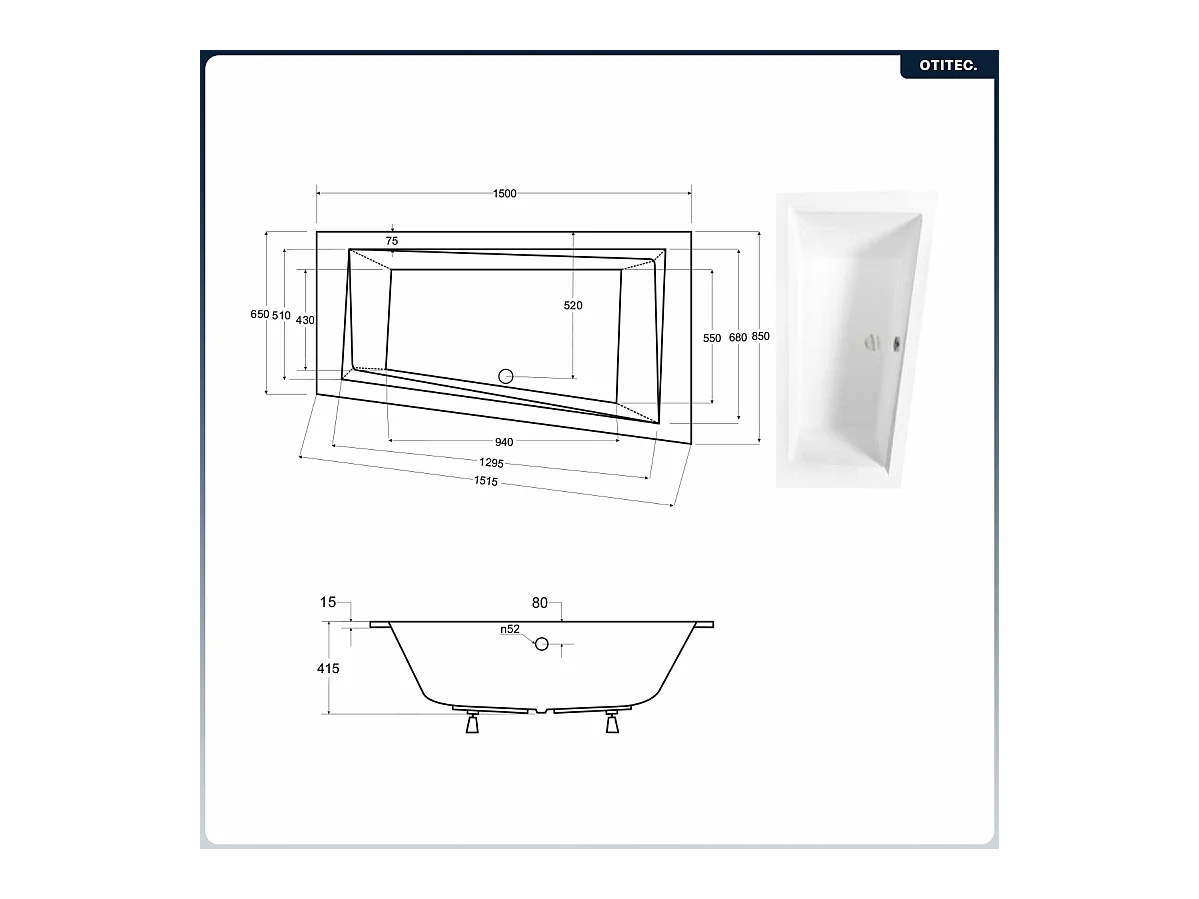 OTITEC.

1500
75
650
510
430
520
550
680
850
940
1295
1515

15
80
n52
415