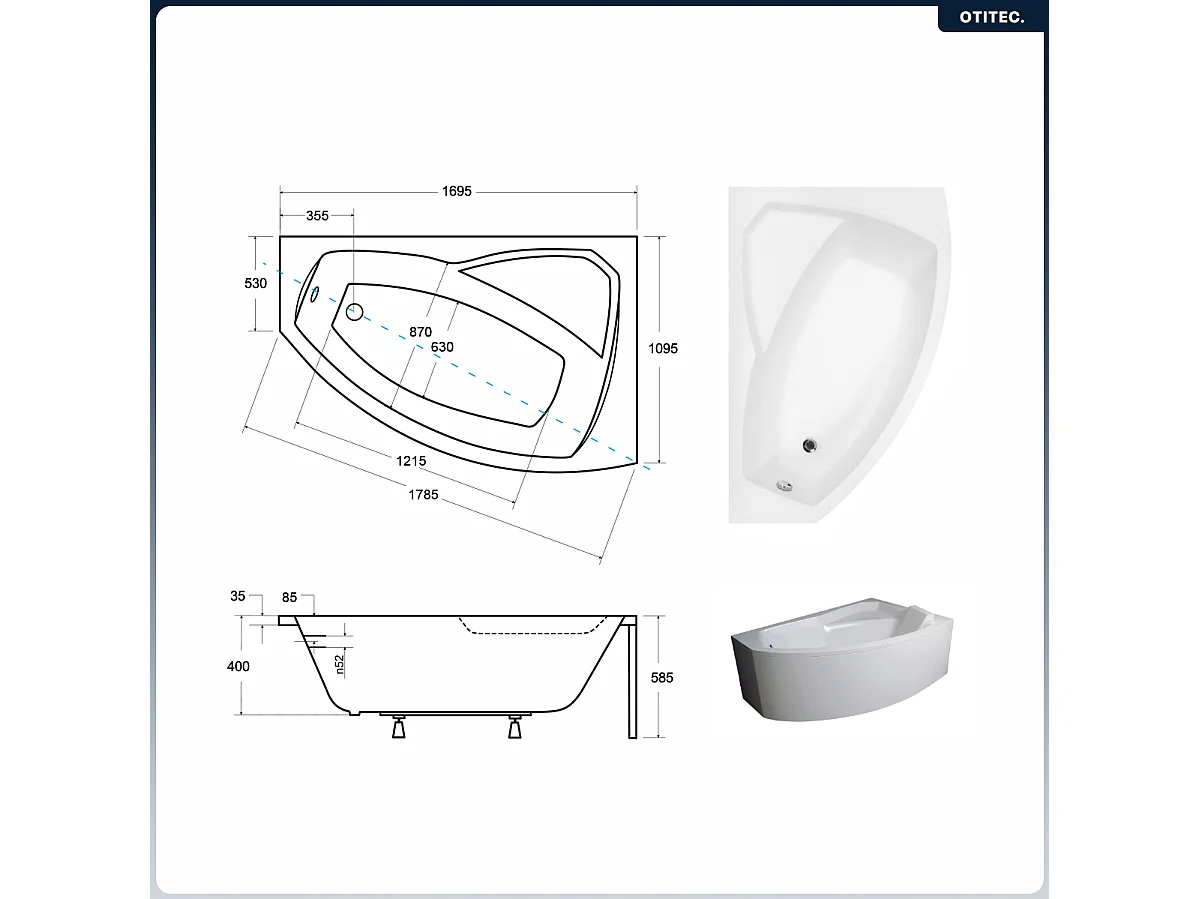 OTITEC.

1695

355

530

870

630

1095

1215

1785

35

85

400

n52

585