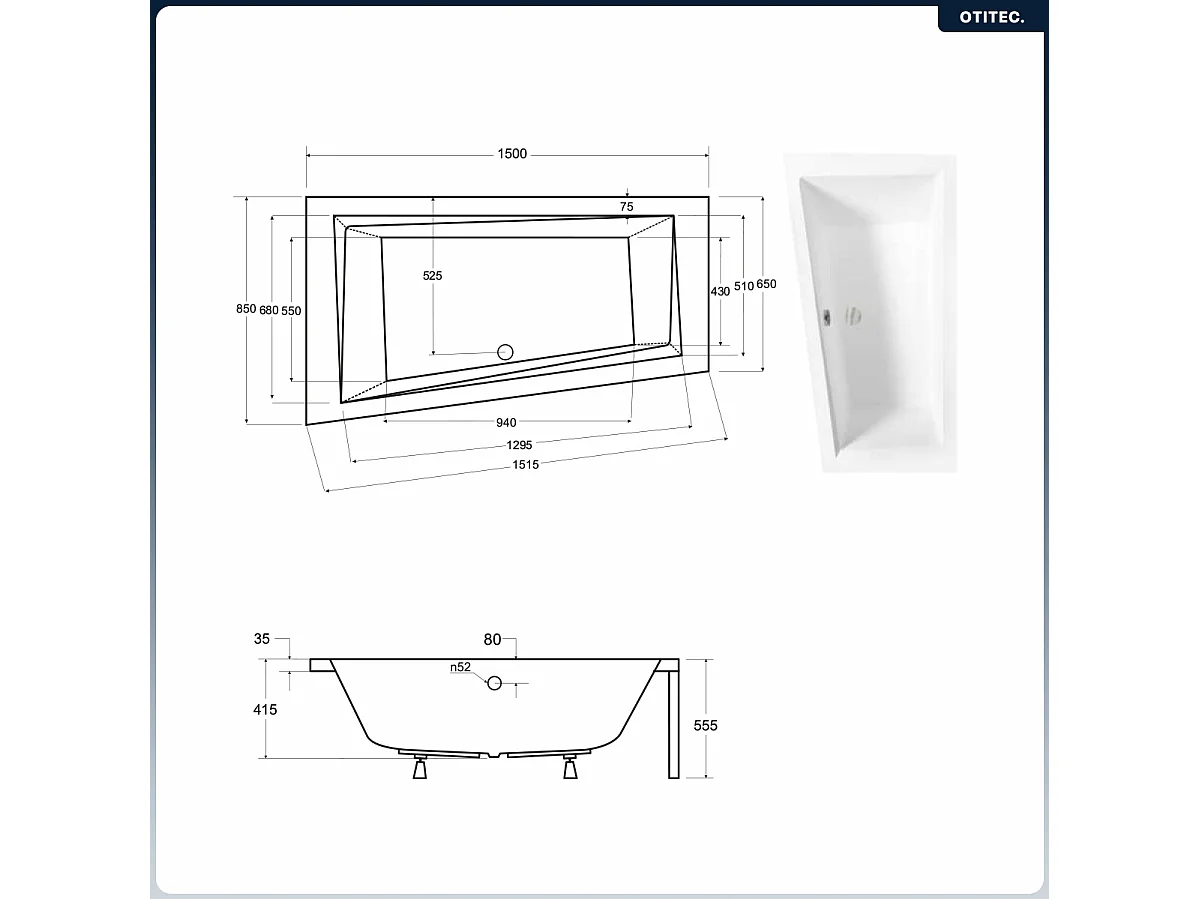 OTITEC.

1500

75

850 680 550

525

430 510 650

940

1295

1515

35

80

n52

415

555