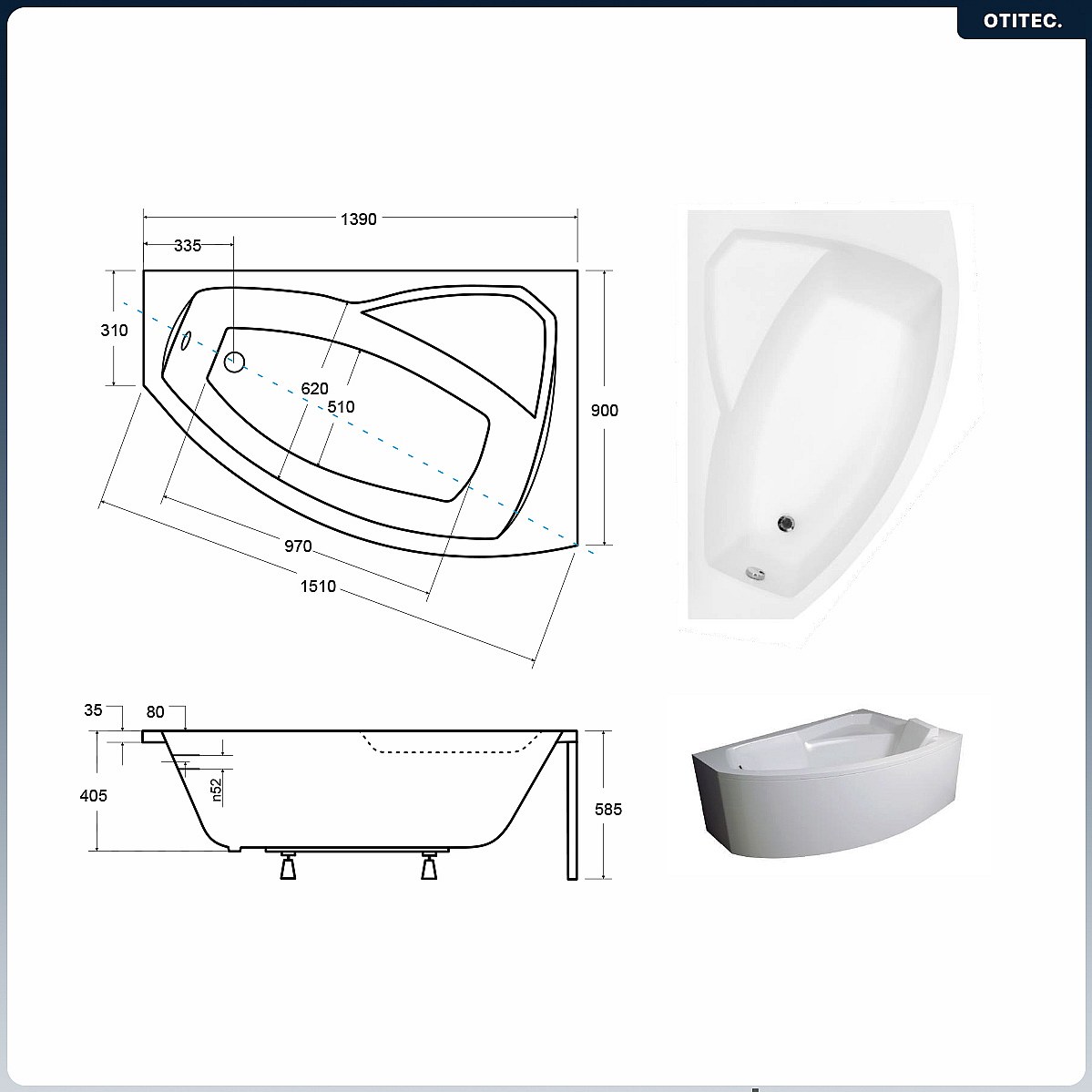 OTITEC.

1390

335

310

620

510

900

970

1510

35

80

405

n52

585