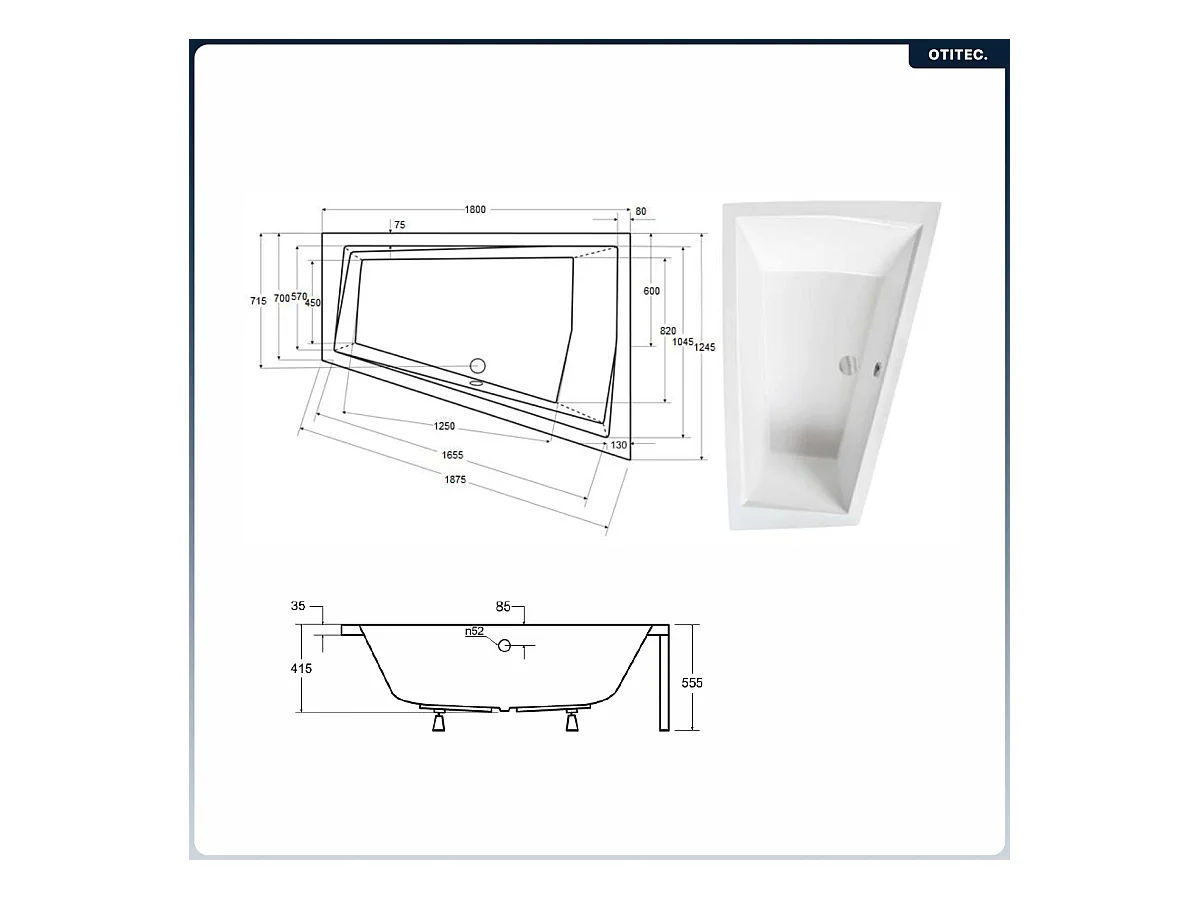 OTITEC.

1800
80
75
715
700
570
450
600
820
1045
1245
1250
130
1655
1875

35
85
n52
415
555