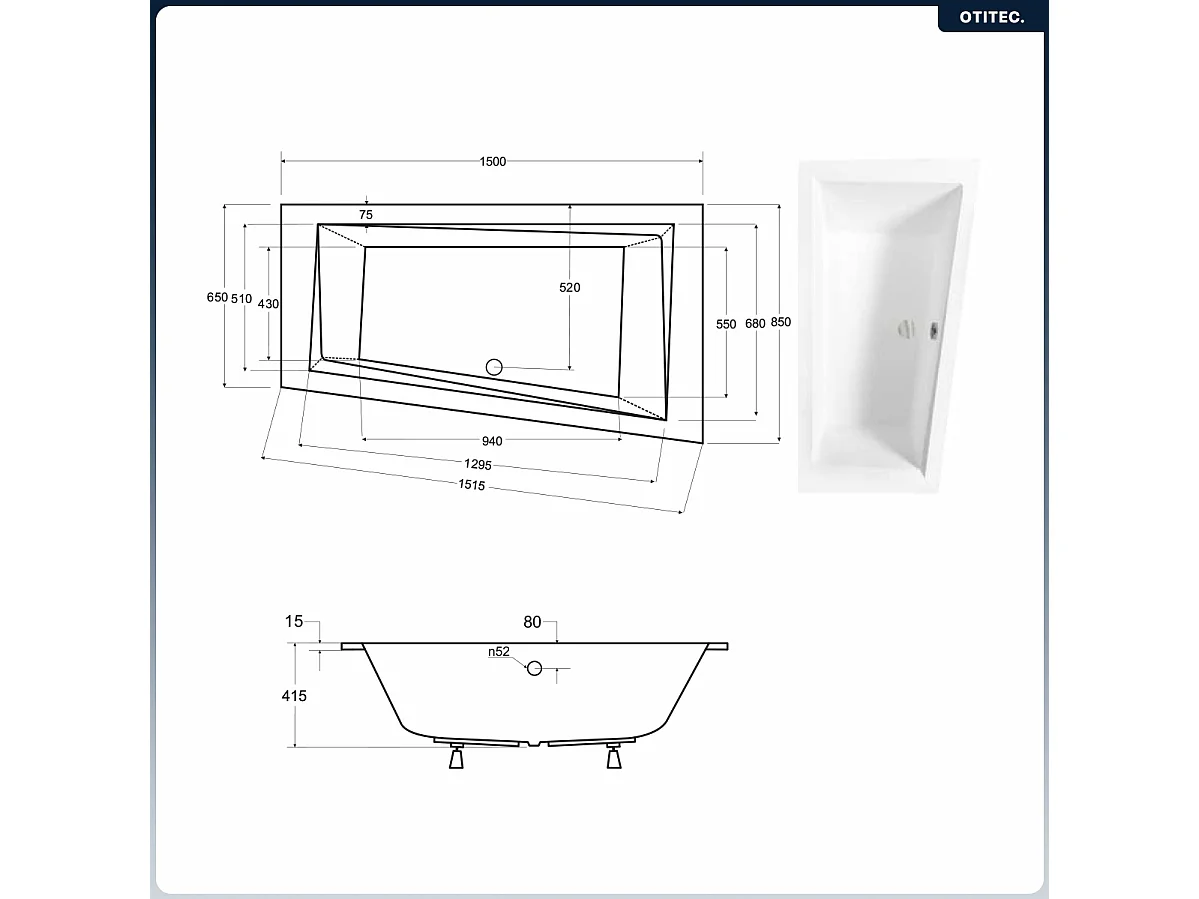 OTITEC.

1500

75

650 510 430

520

550 680 850

940

1295

1515

15

80

n52

415