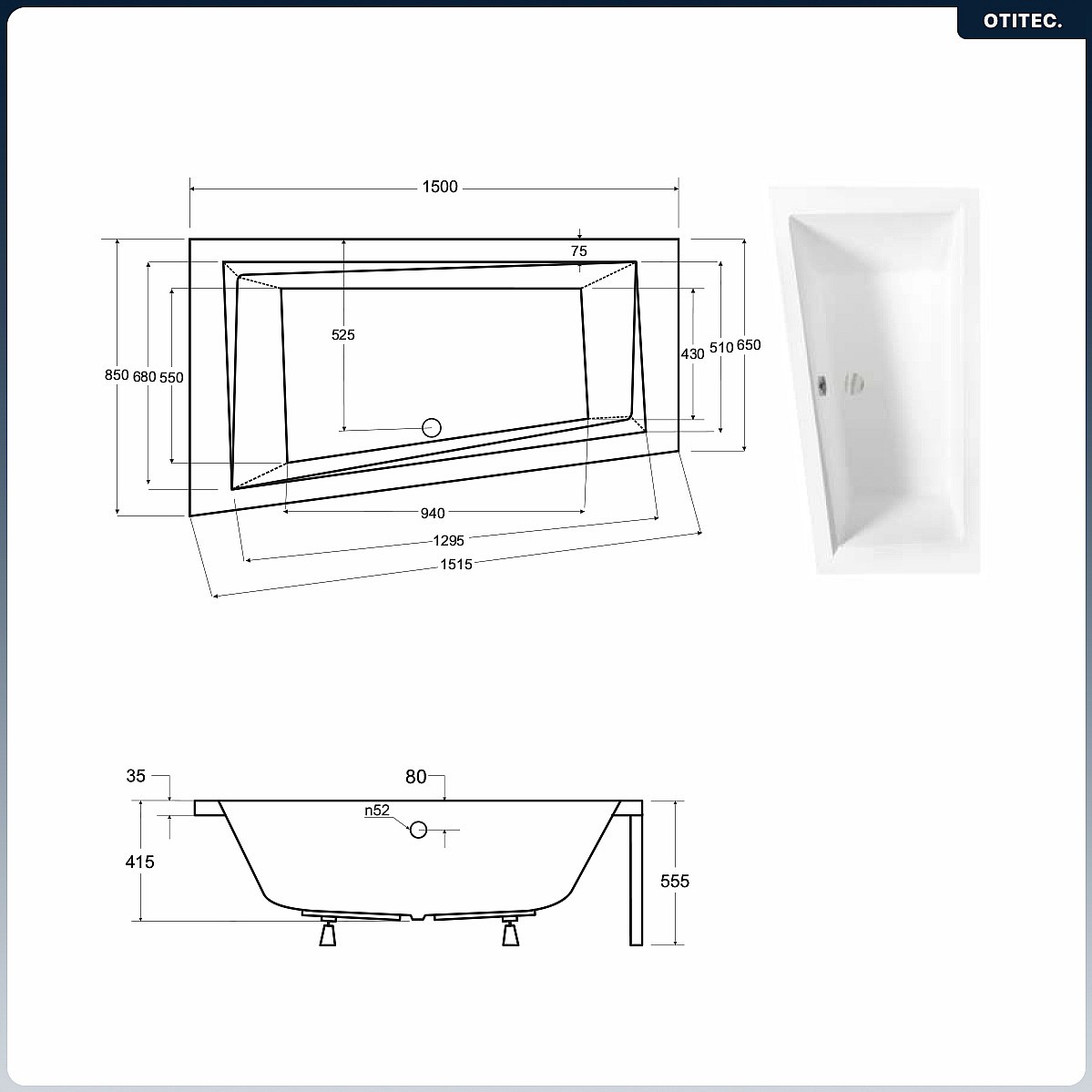 OTITEC.

1500
75
525
850
680
550
430
510
650
940
1295
1515

35
80
n52
415
555