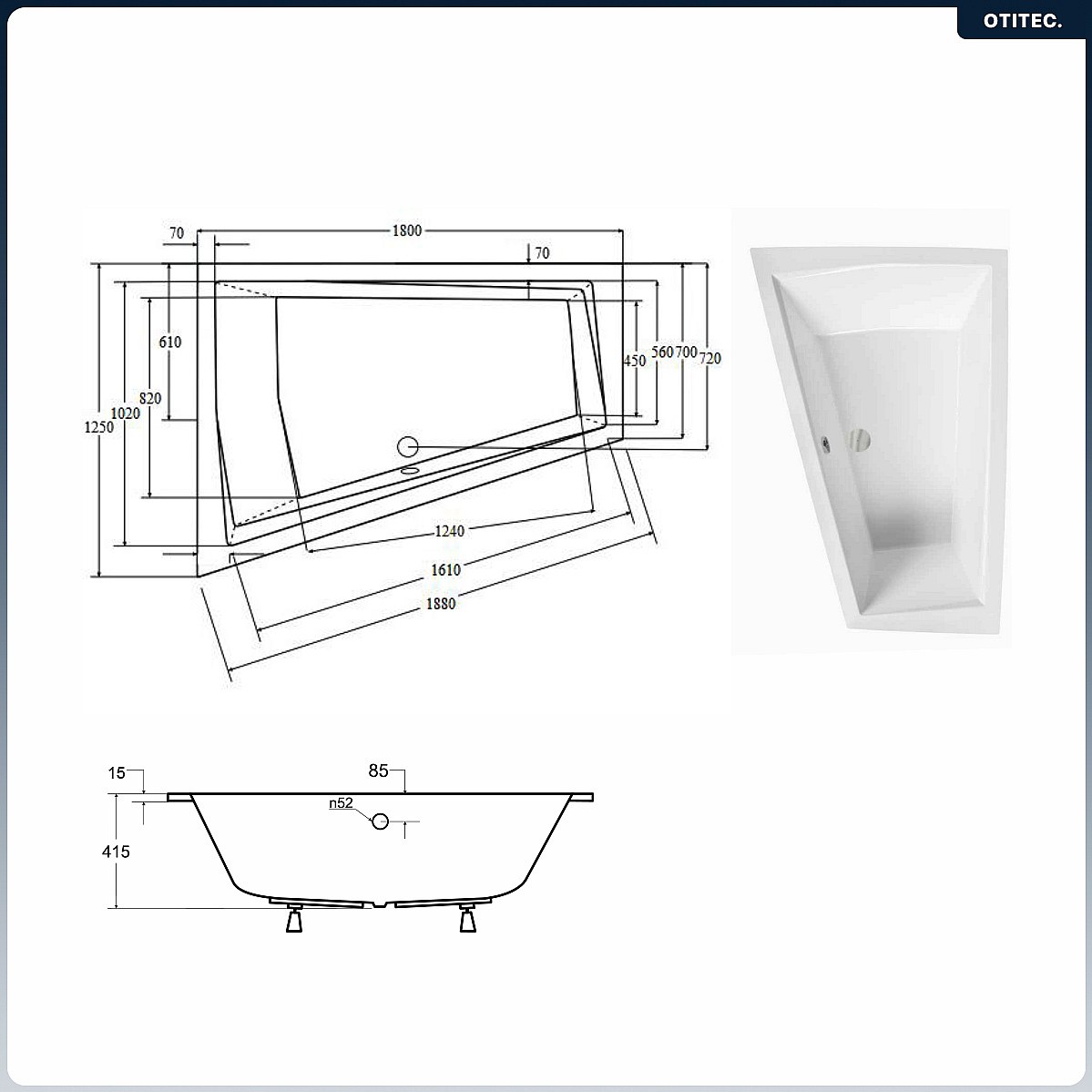 OTITEC.

70
1800
70
610
820
1020
1250
450
560
700
720
1240
1610
1880

15
85
n52
415