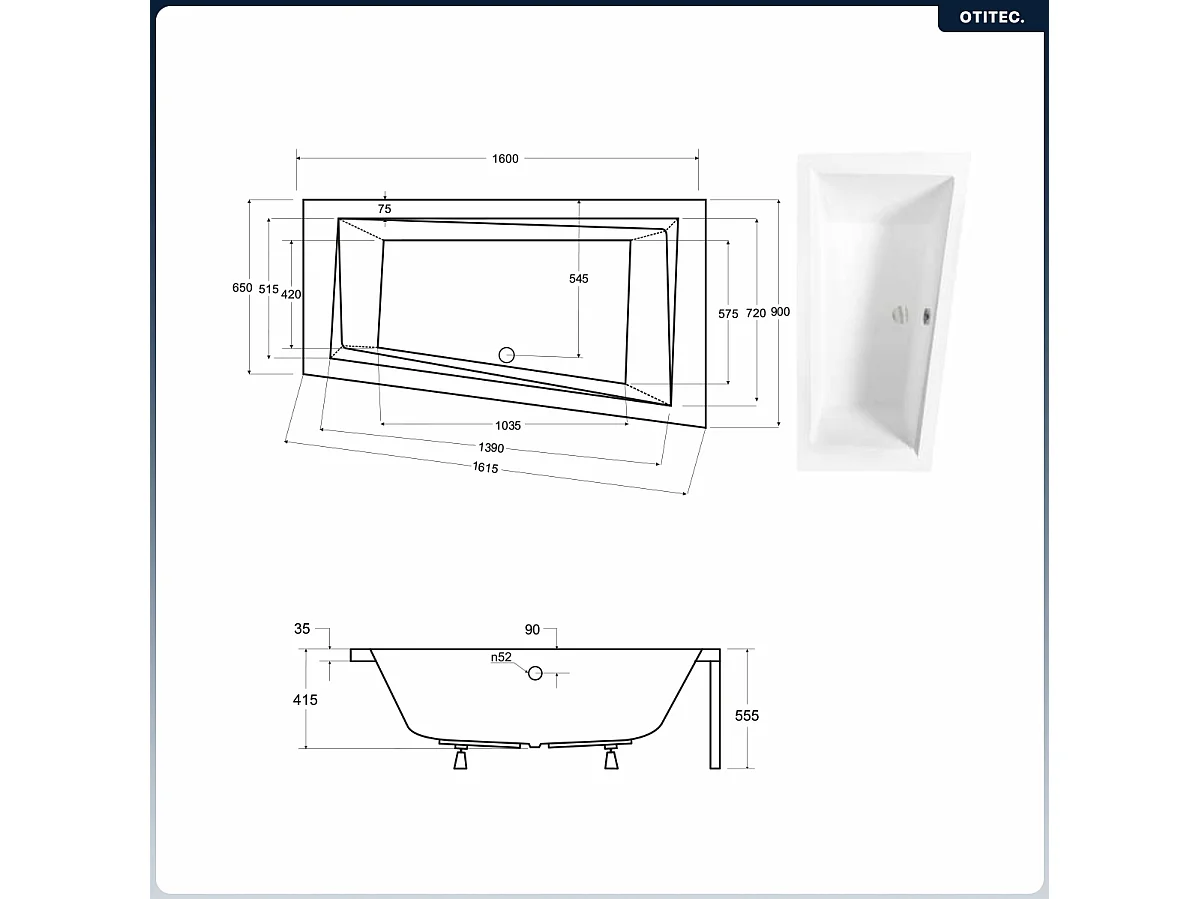 OTITEC.

1600

75

650 515 420

545

575 720 900

1035

1390

1615

35

90

n52

415

555