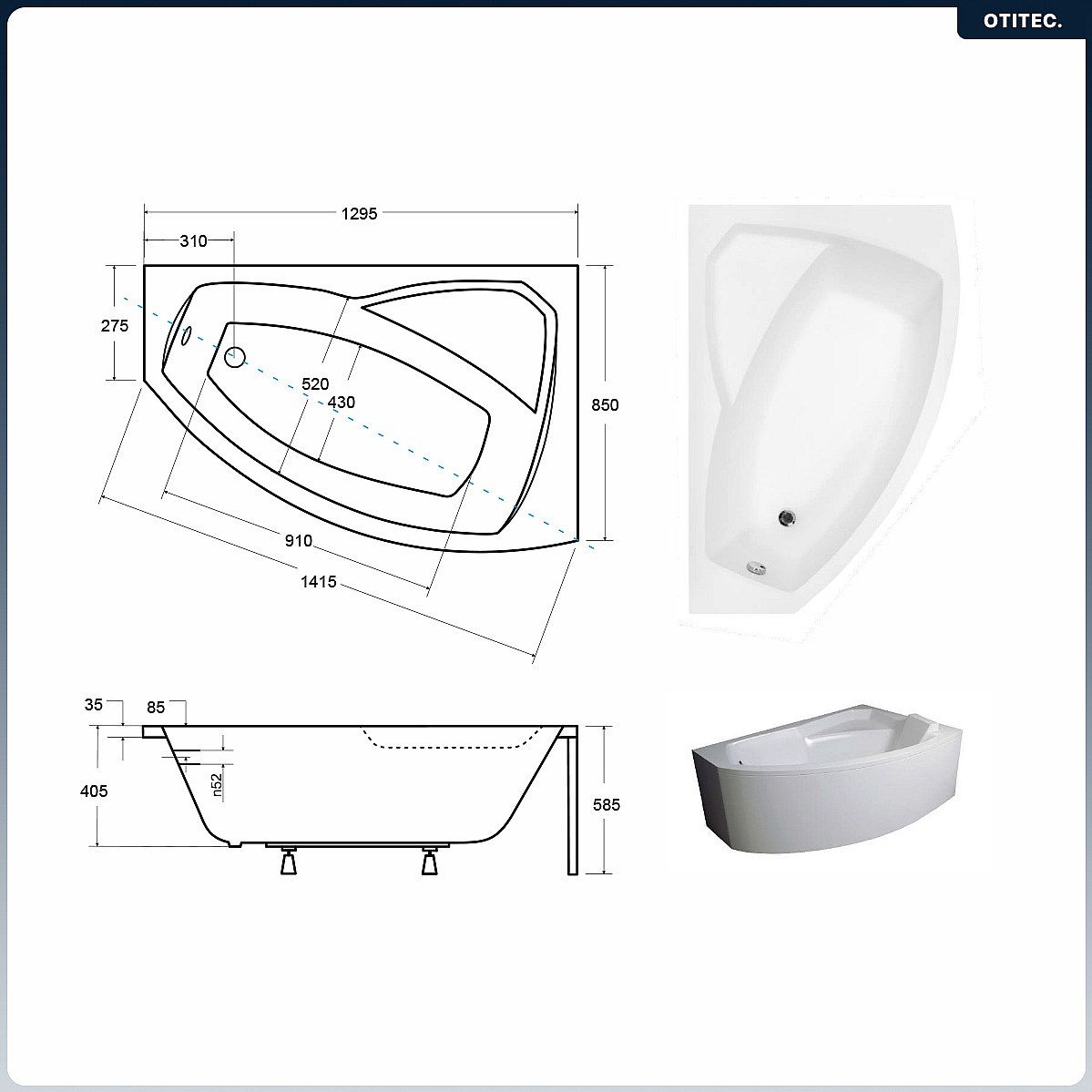 OTITEC.

1295
310
275
520
430
850
910
1415

35
85
405
n52
585