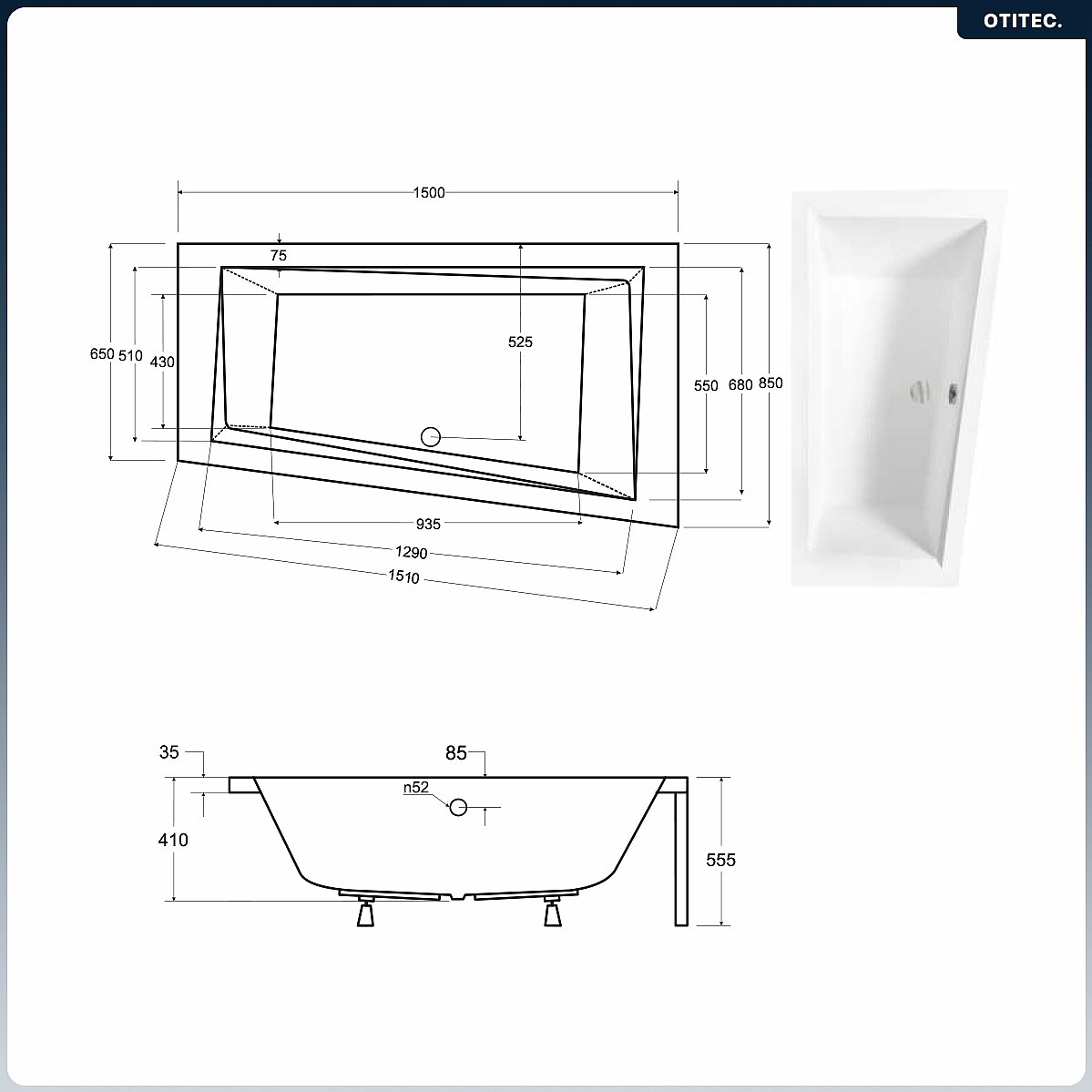 OTITEC.

1500

75

650 510 430

525

550 680 850

935

1290

1510

35

85

n52

410

555