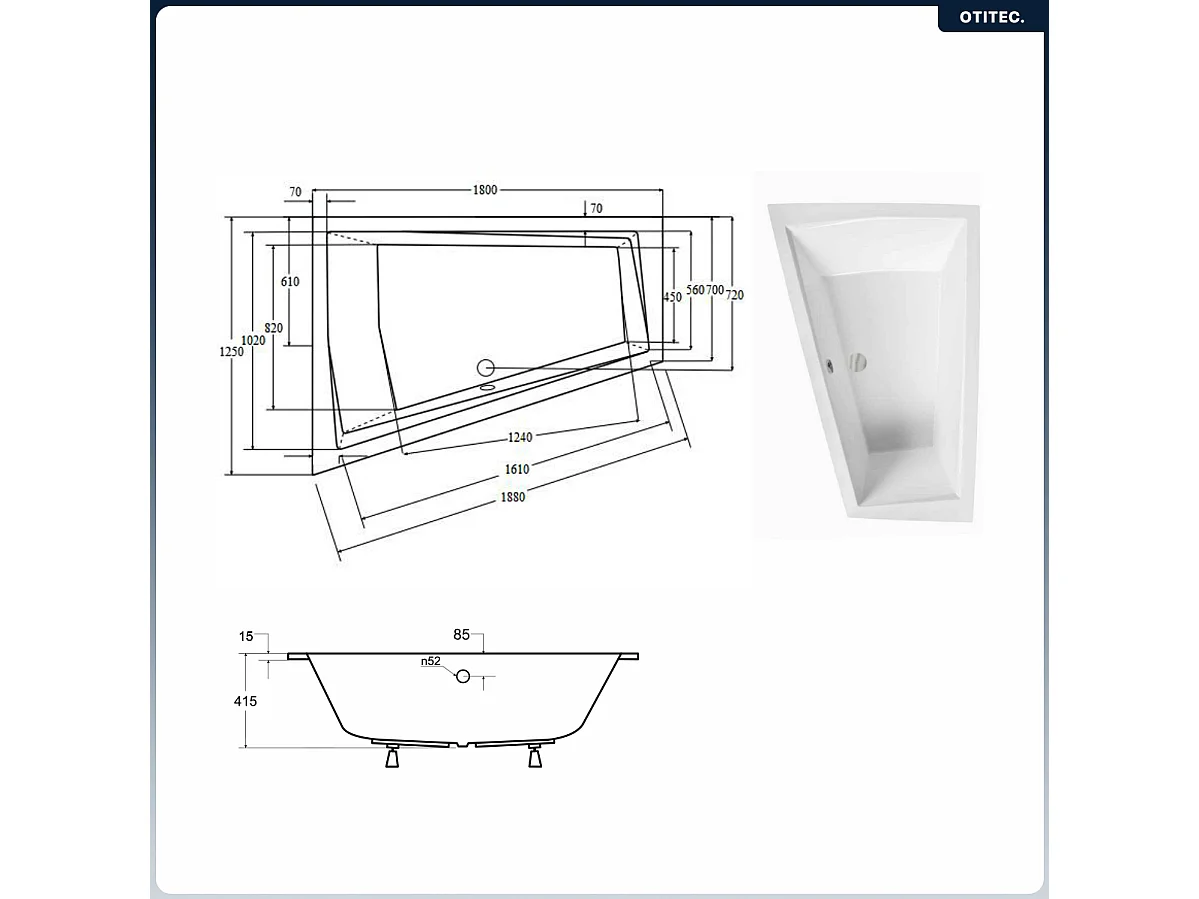 OTITEC.

70
1800
70
610
820
1020
1250
450
560
700
720
1240
1610
1880

15
85
n52
415