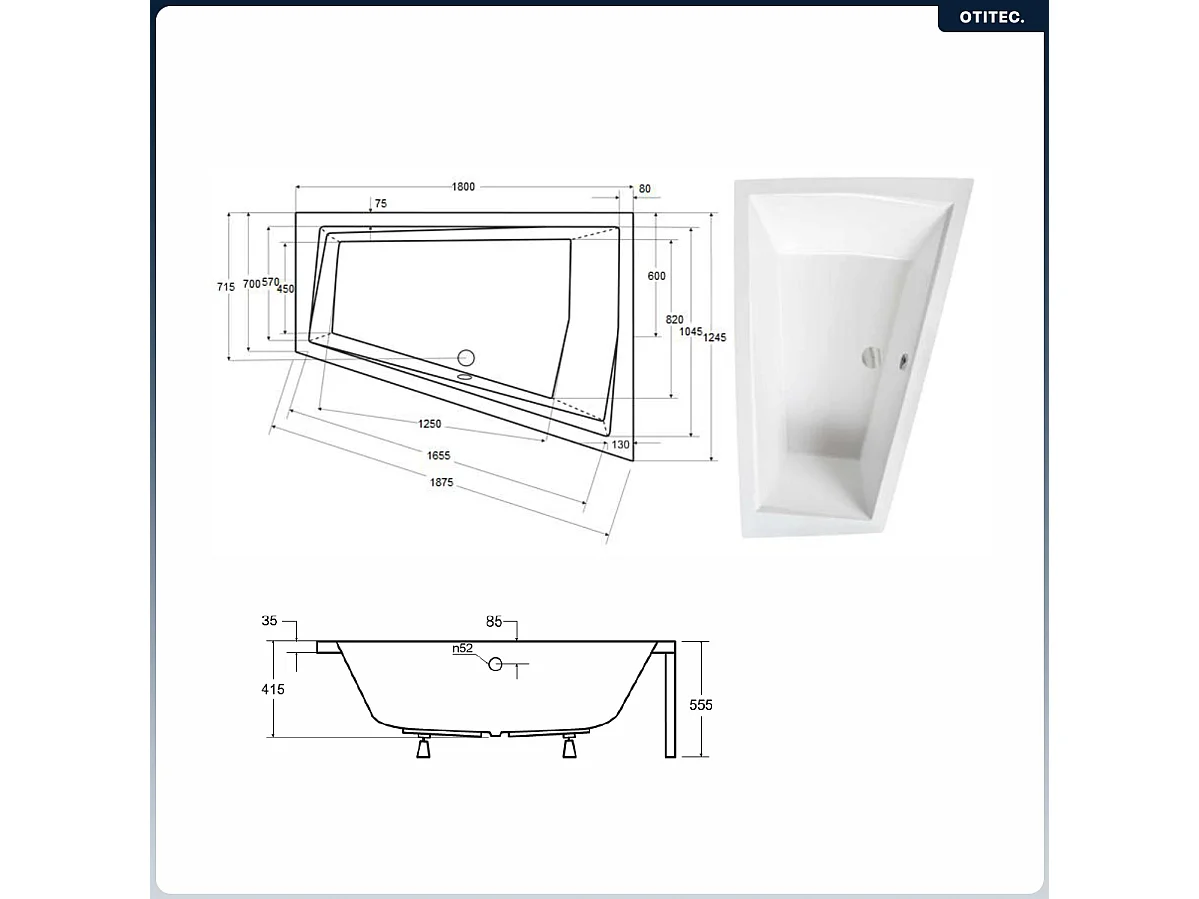 OTITEC.

1800
80
75
715
700
570
450
600
820
1045
1245
1250
130
1655
1875

35
85
n52
415
555