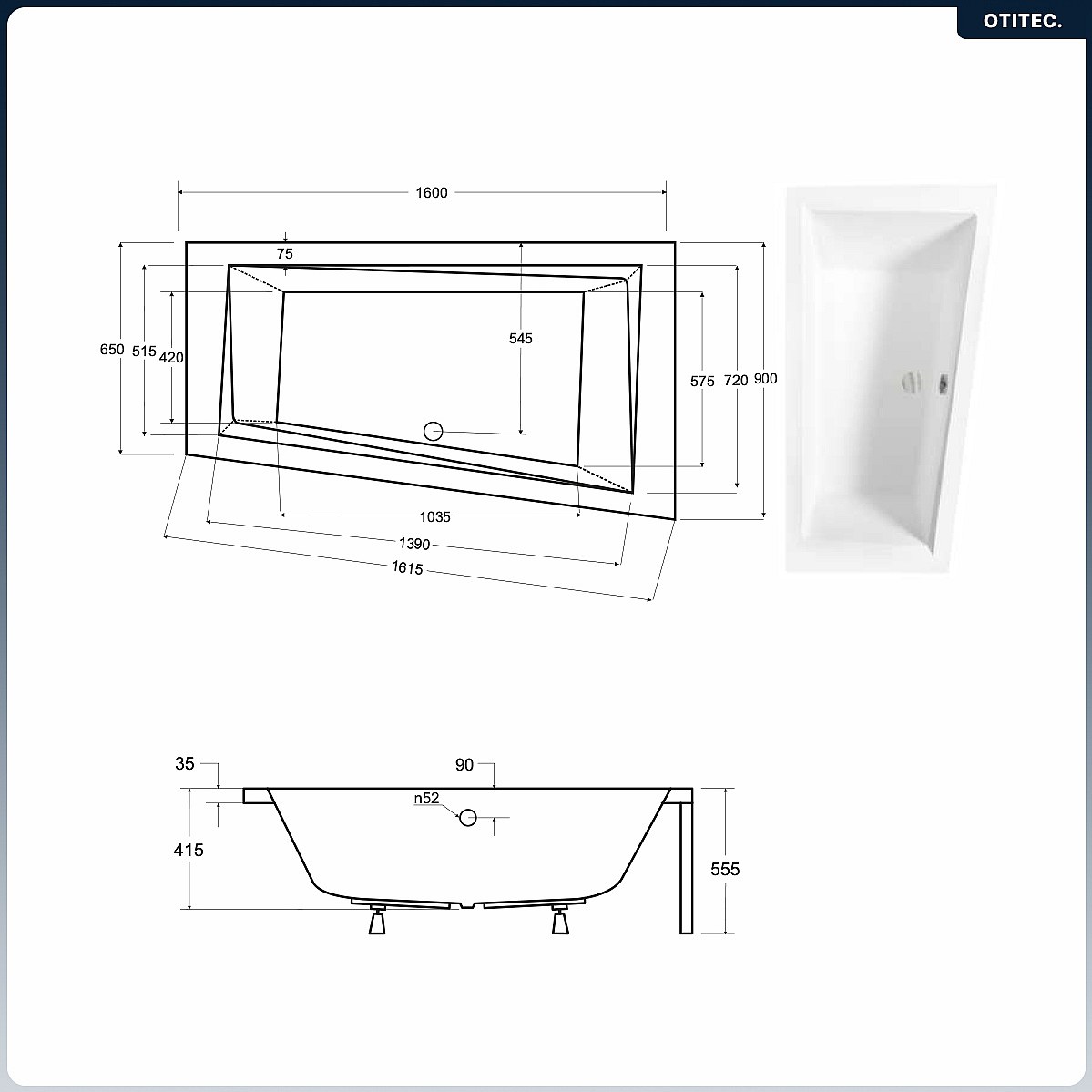 OTITEC.

1600
75
650
515
420
545
575
720
900
1035
1390
1615

35
90
n52
415
555