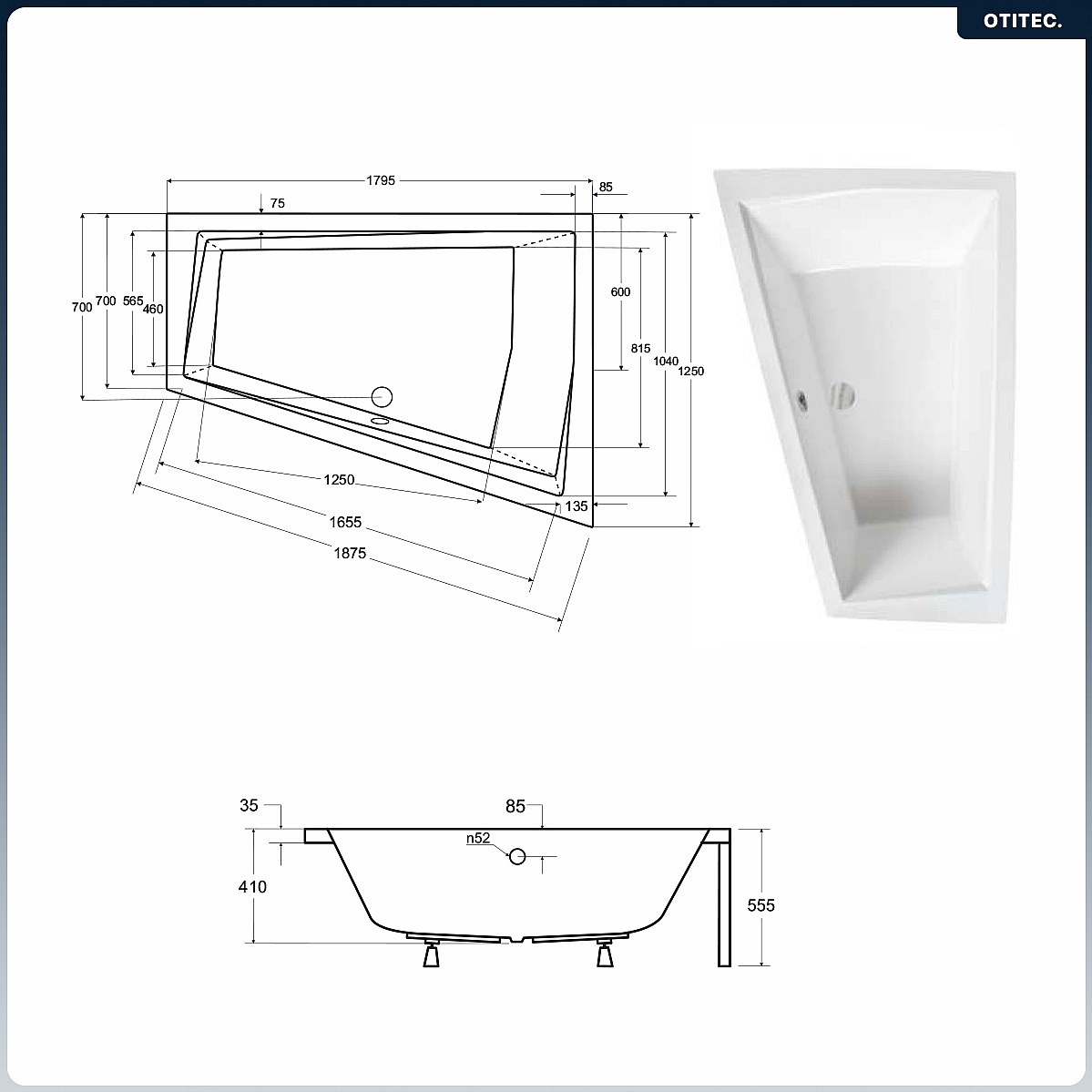 OTITEC.

1795
85
75
700
700
565
460
600
815
1040
1250
1250
135
1655
1875

35
85
n52
410
555