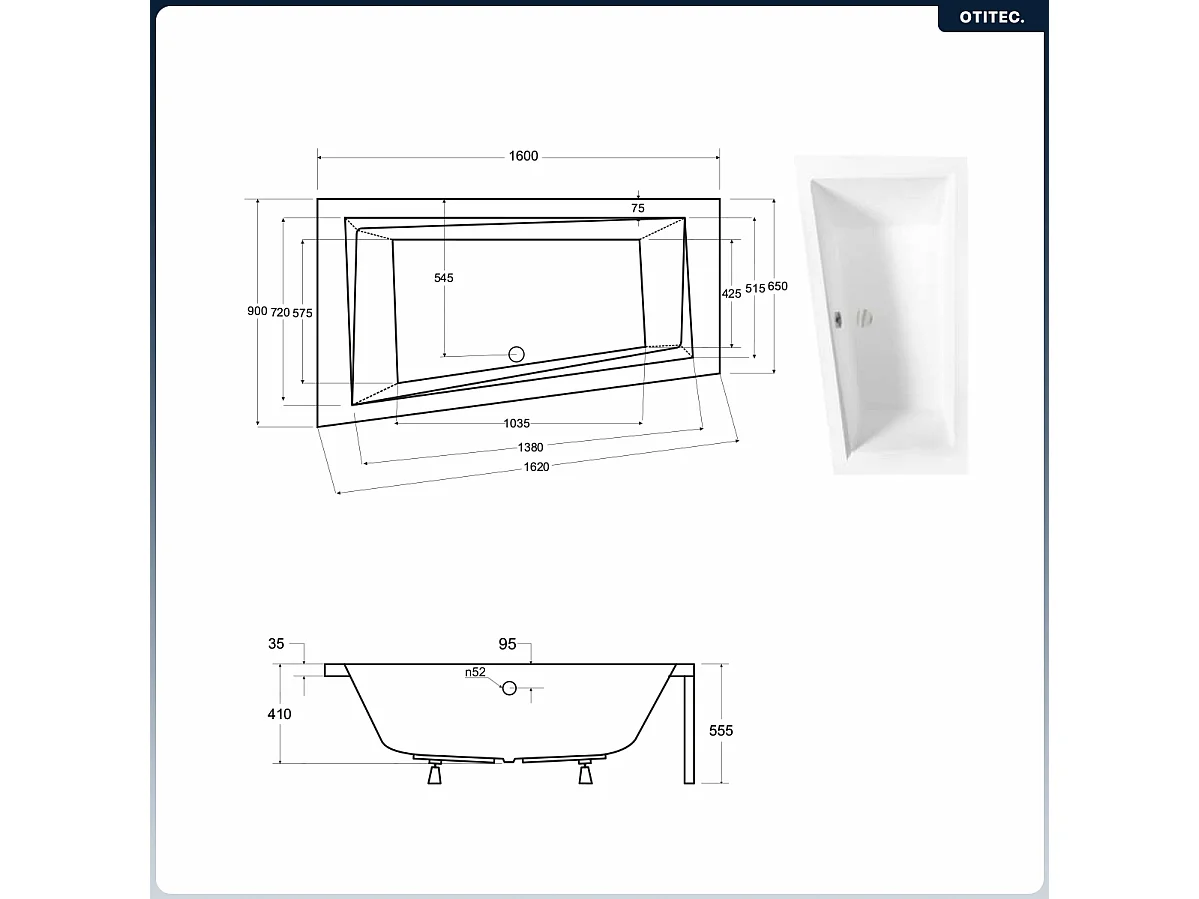 OTITEC.

1600

75

545

900 720 575

425 515 650

1035

1380

1620

35

95

n52

410

555