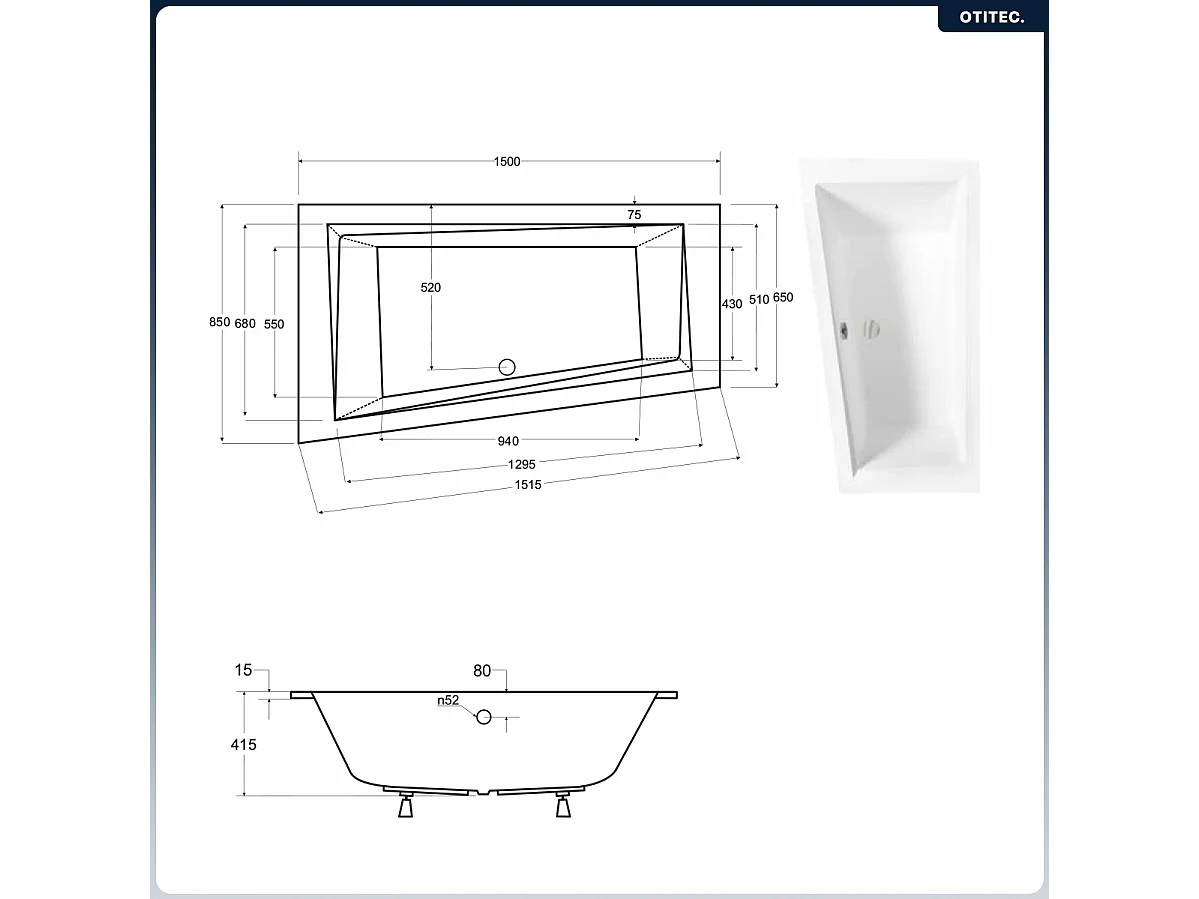 OTITEC.

1500

75

520

850 680 550

430 510 650

940

1295

1515

15

80

n52

415