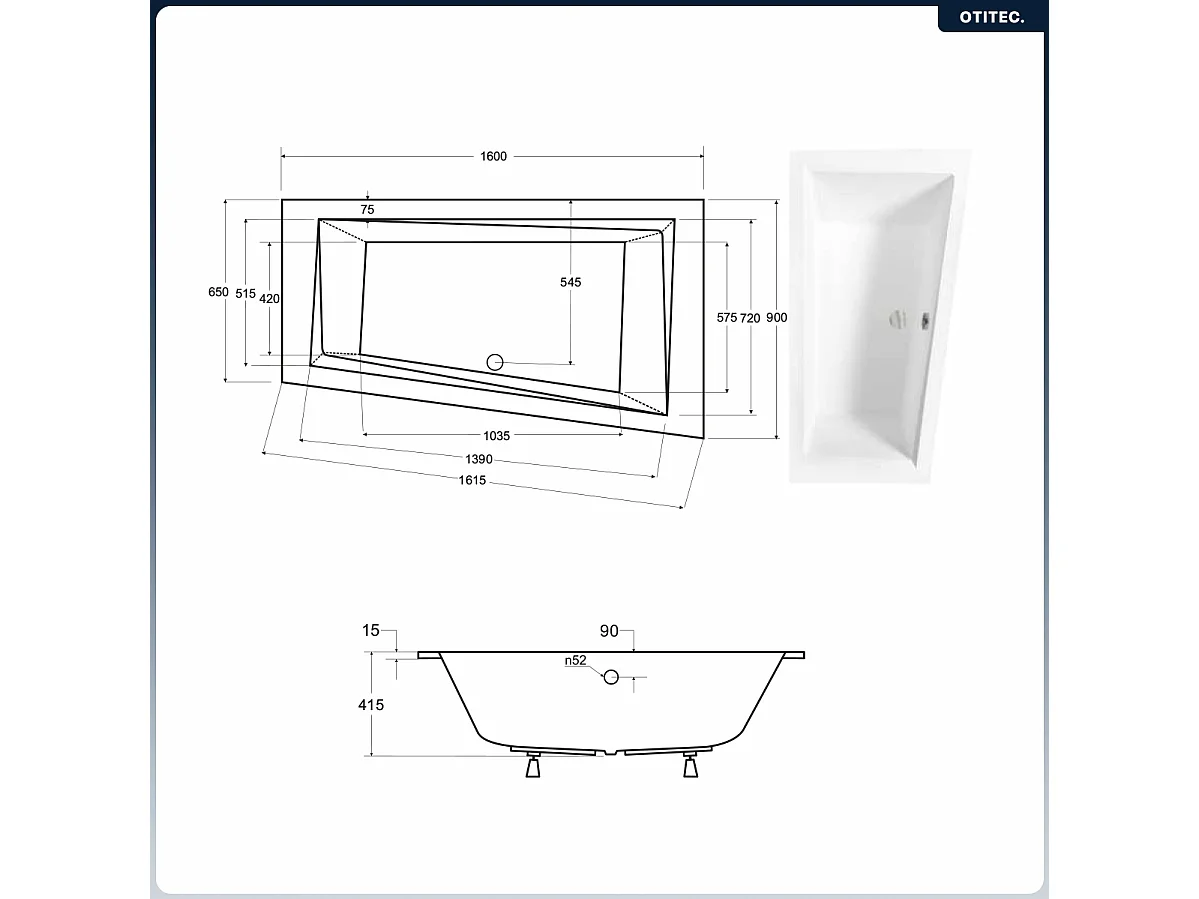 OTITEC.

1600

75

650 515 420

545

575 720 900

1035

1390

1615

15

90

n52

415