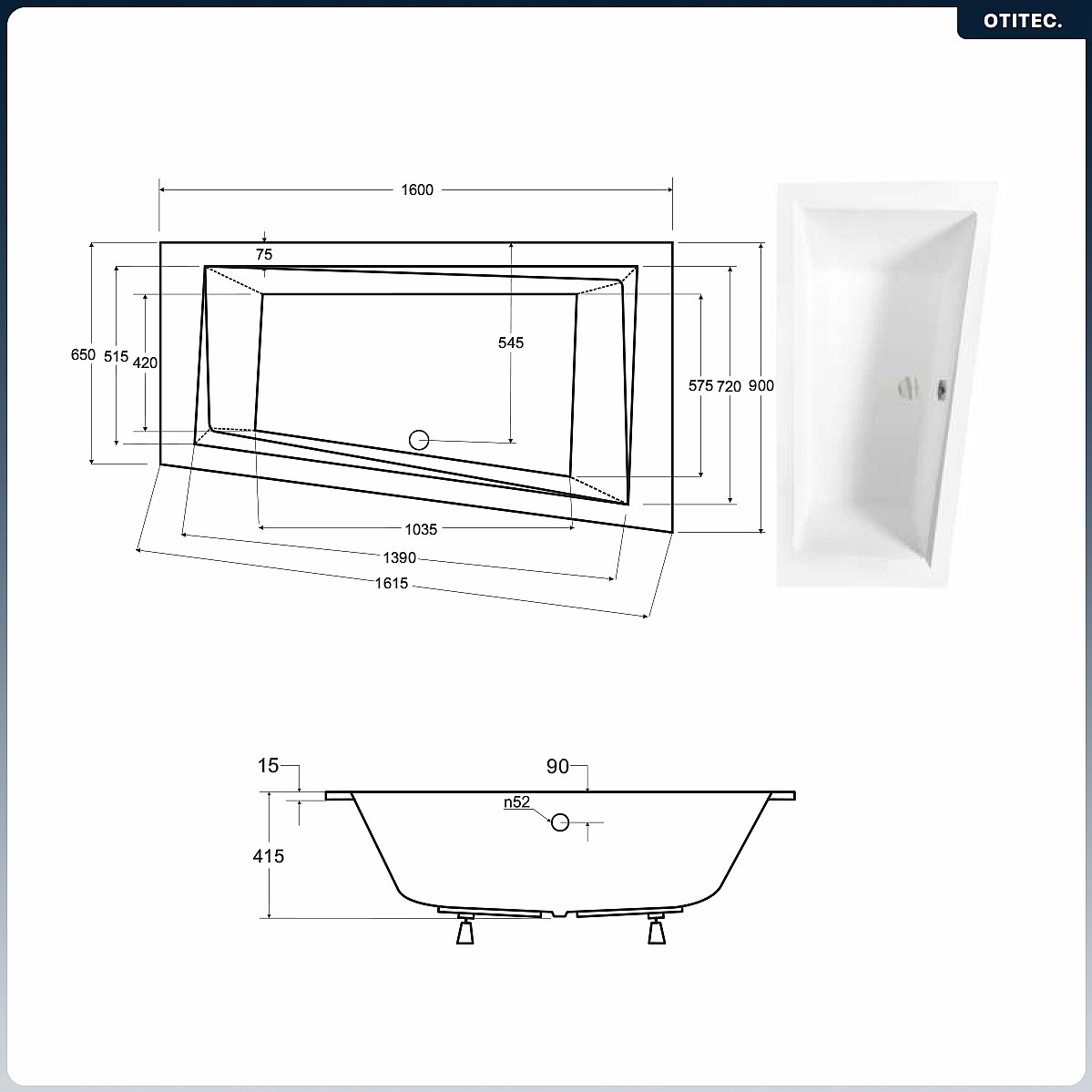 OTITEC.

1600
75
650
515
420
545
575
720
900
1035
1390
1615

15
90
n52
415