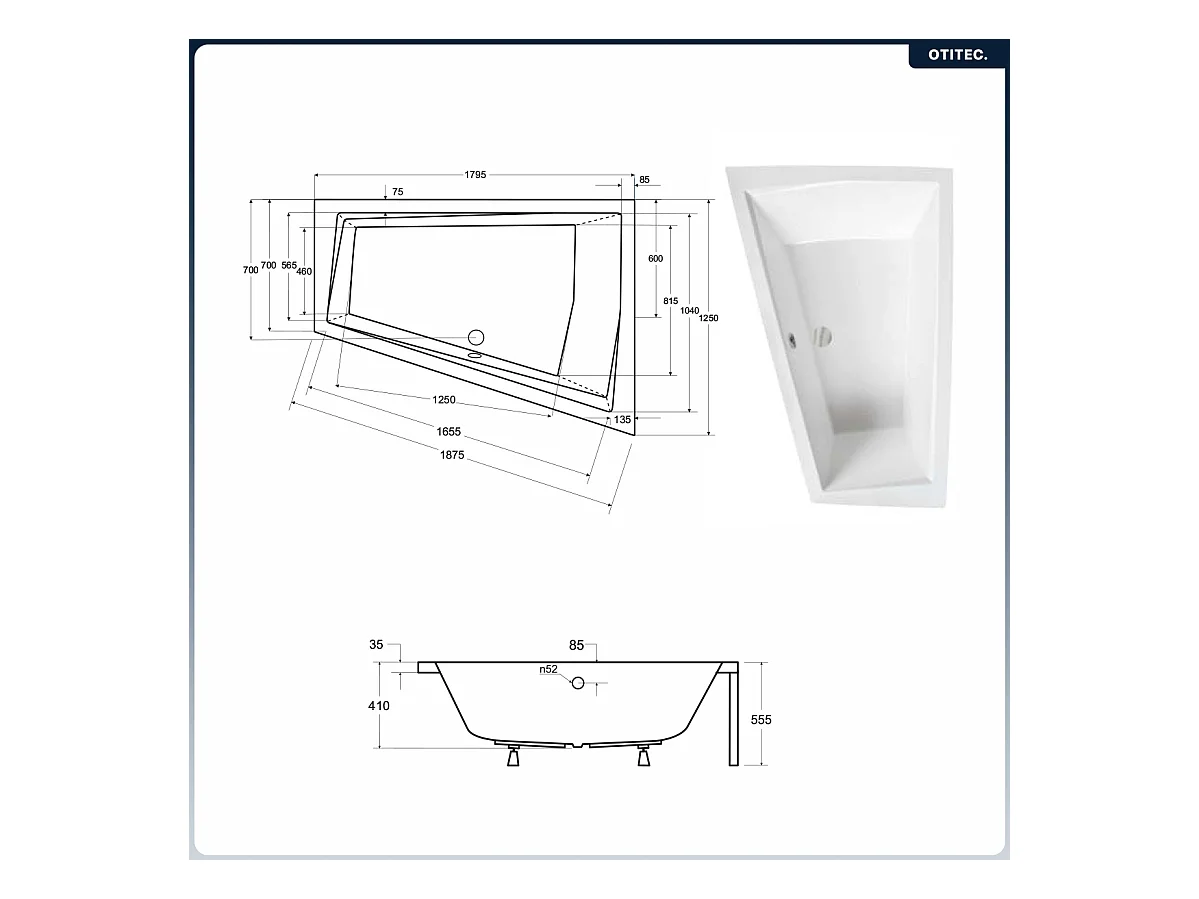 OTITEC.

1795
85
75
700
700
565
460
600
815
1040
1250
1250
135
1655
1875

35
85
n52
410
555