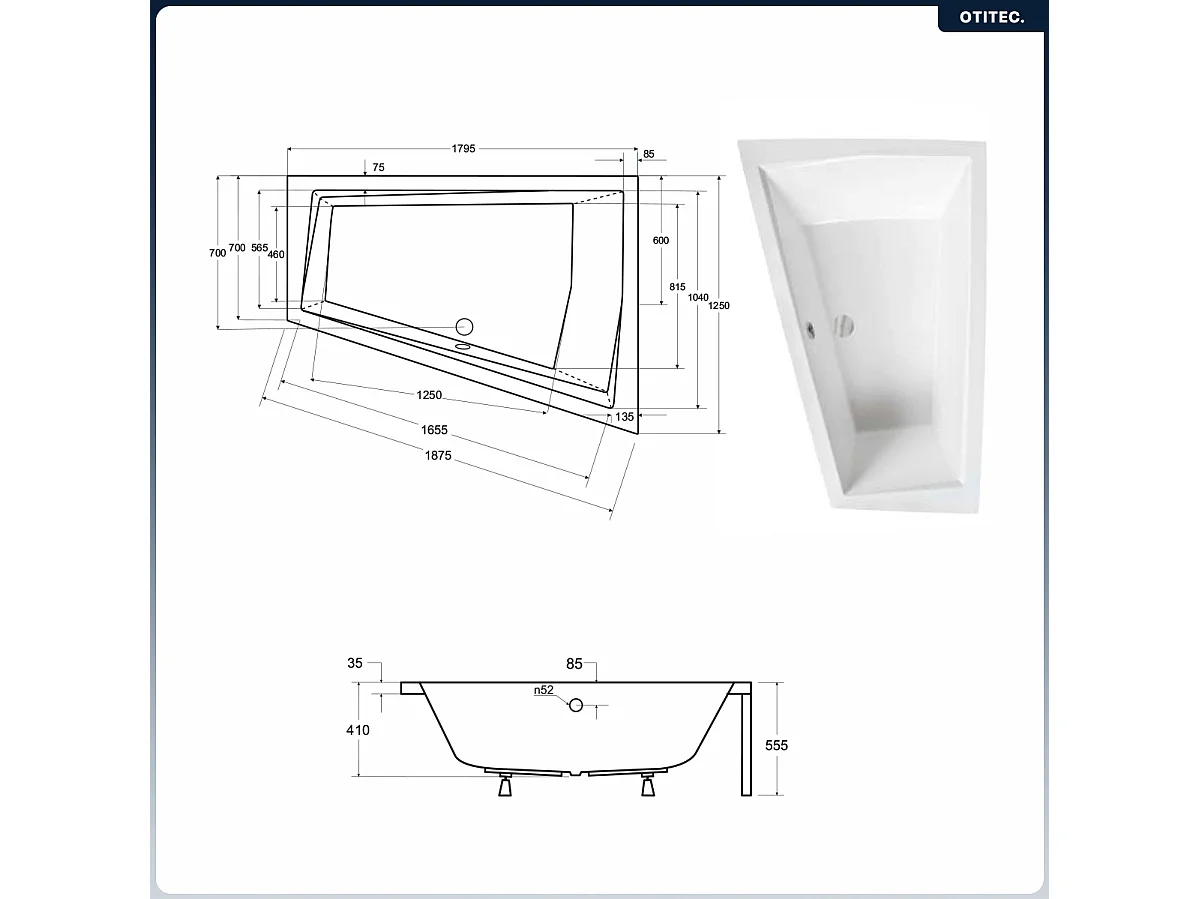 OTITEC.

1795
85
75
700
700
565
460
600
815
1040
1250
1250
135
1655
1875

35
85
n52
410
555