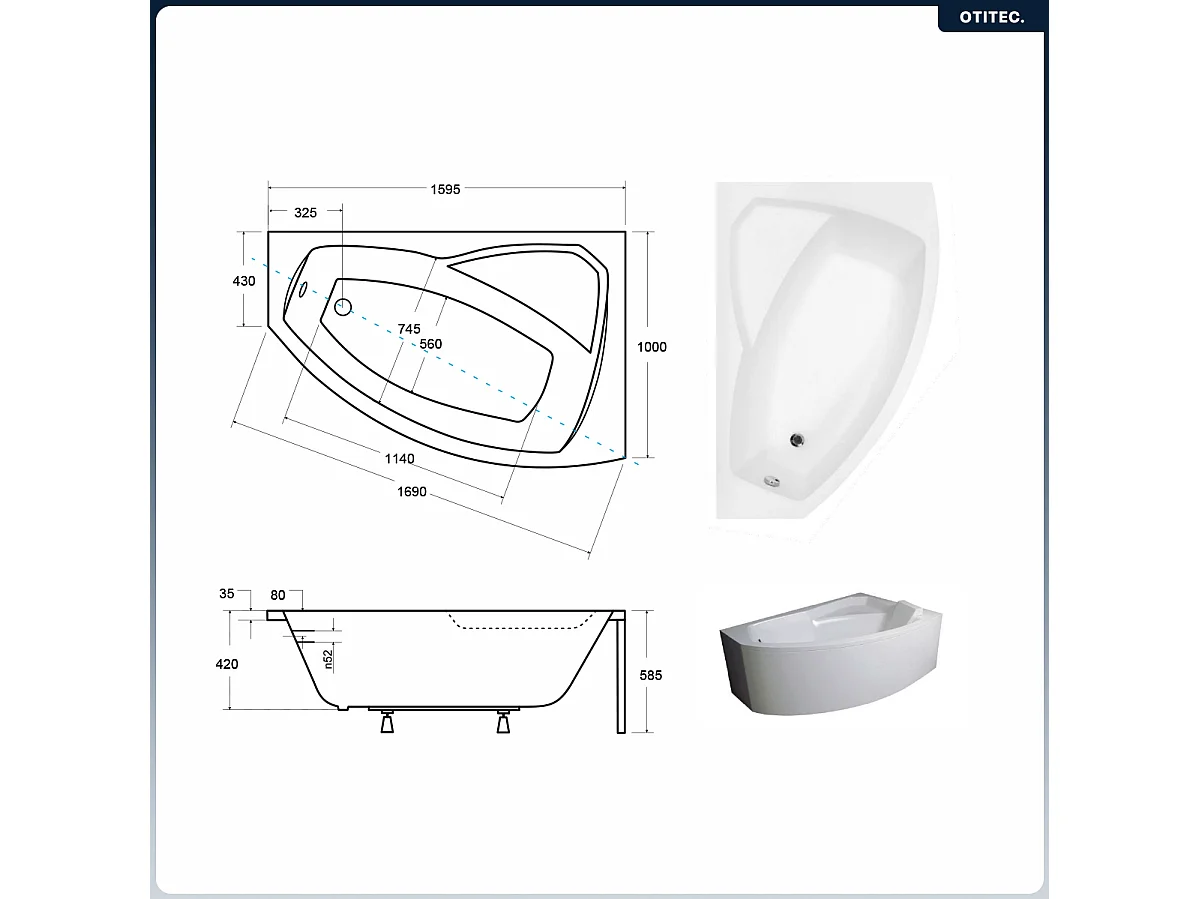 OTITEC.

1595
325
430
745
560
1000
1140
1690

35
80
420
n52
585