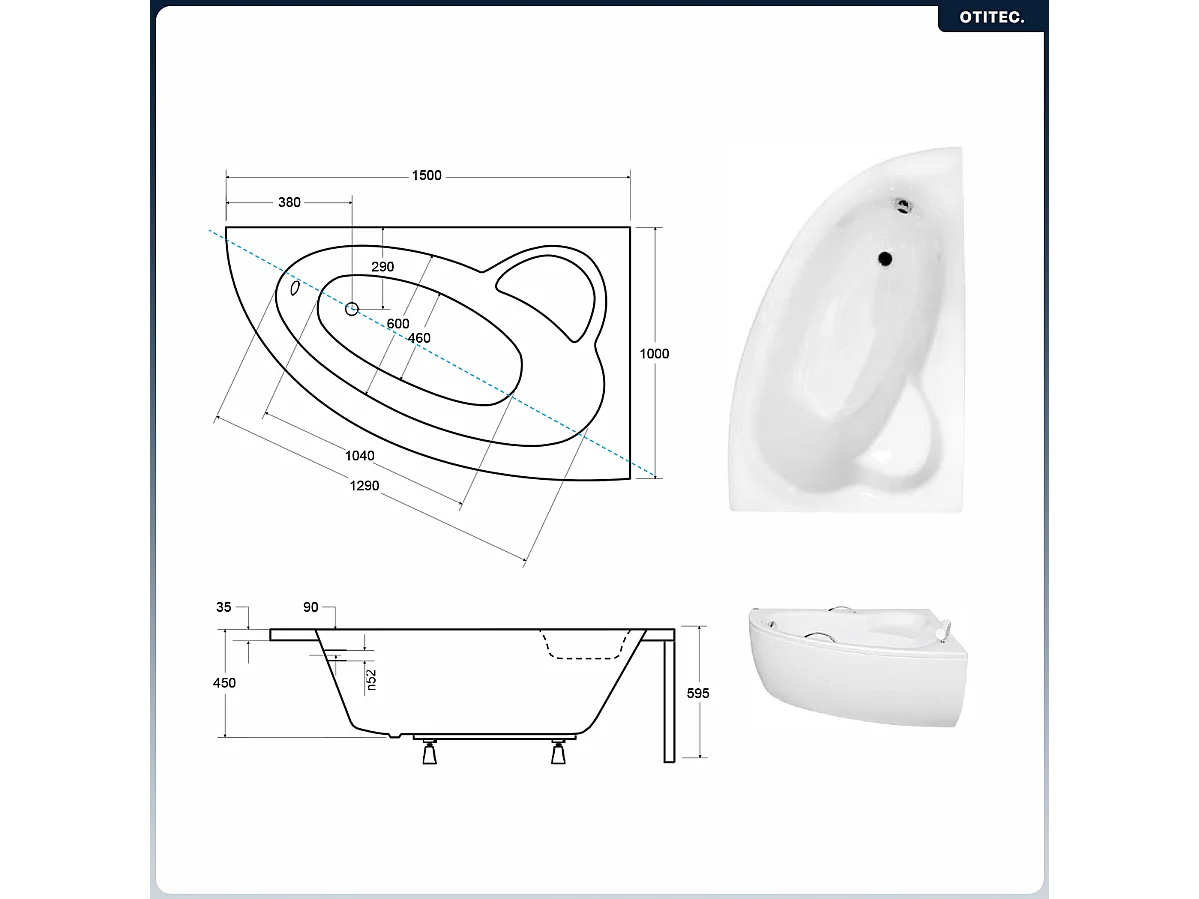 OTITEC.

1500
380
290
600
460
1000
1040
1290

35
90
450
n52
595