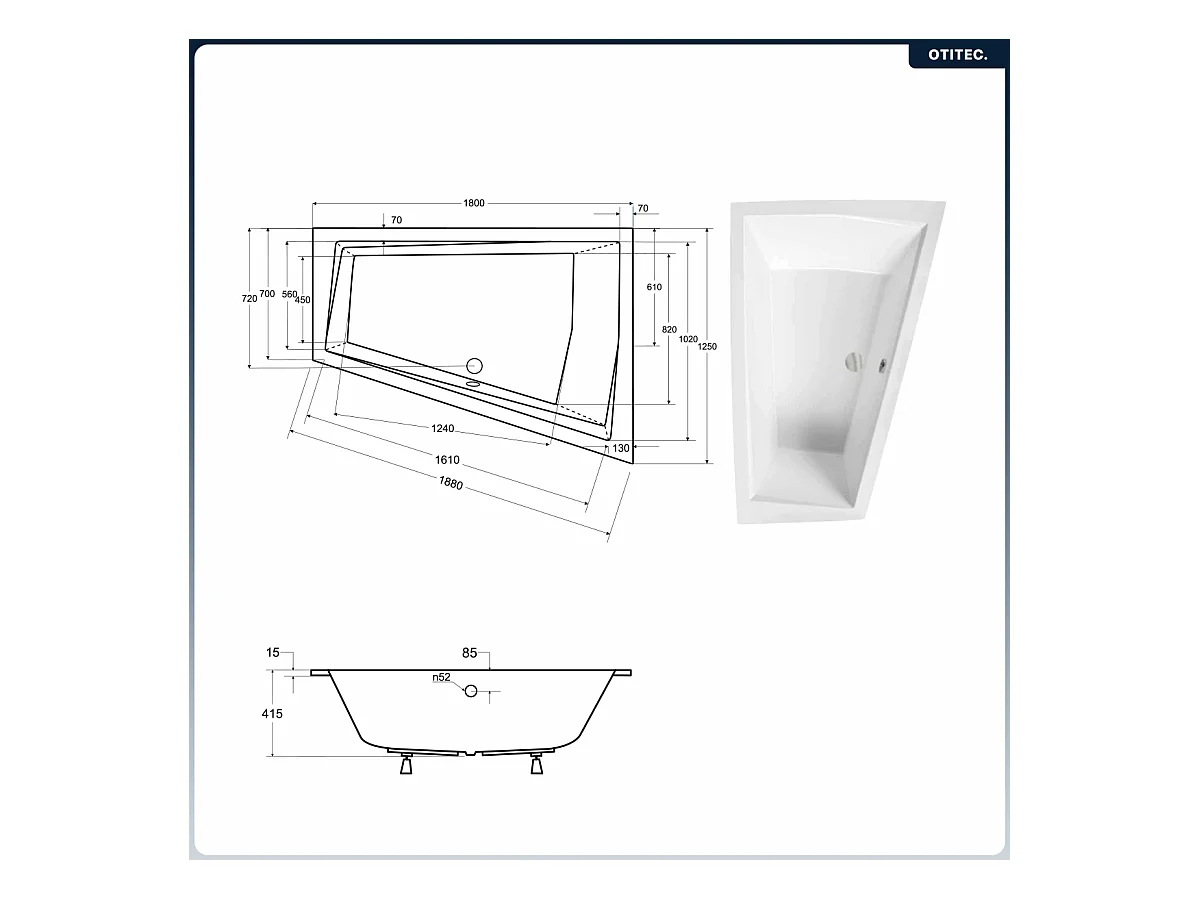 OTITEC.

1800
70
70
720
700
560
450
610
820
1020
1250
1240
130
1610
1880

15
85
n52
415