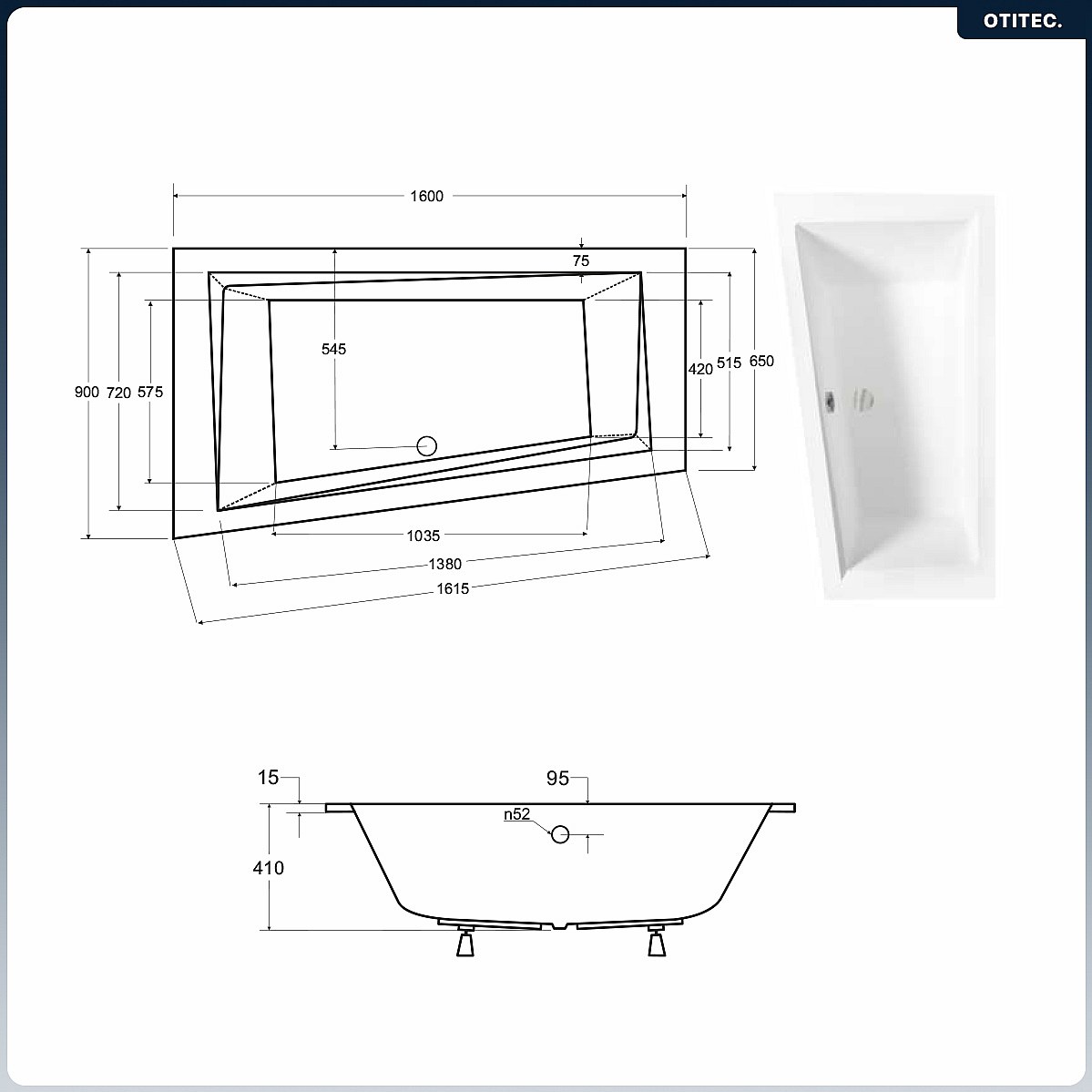 OTITEC.

1600

75

545

900 720 575

420 515 650

1035

1380

1615

15

95

n52

410