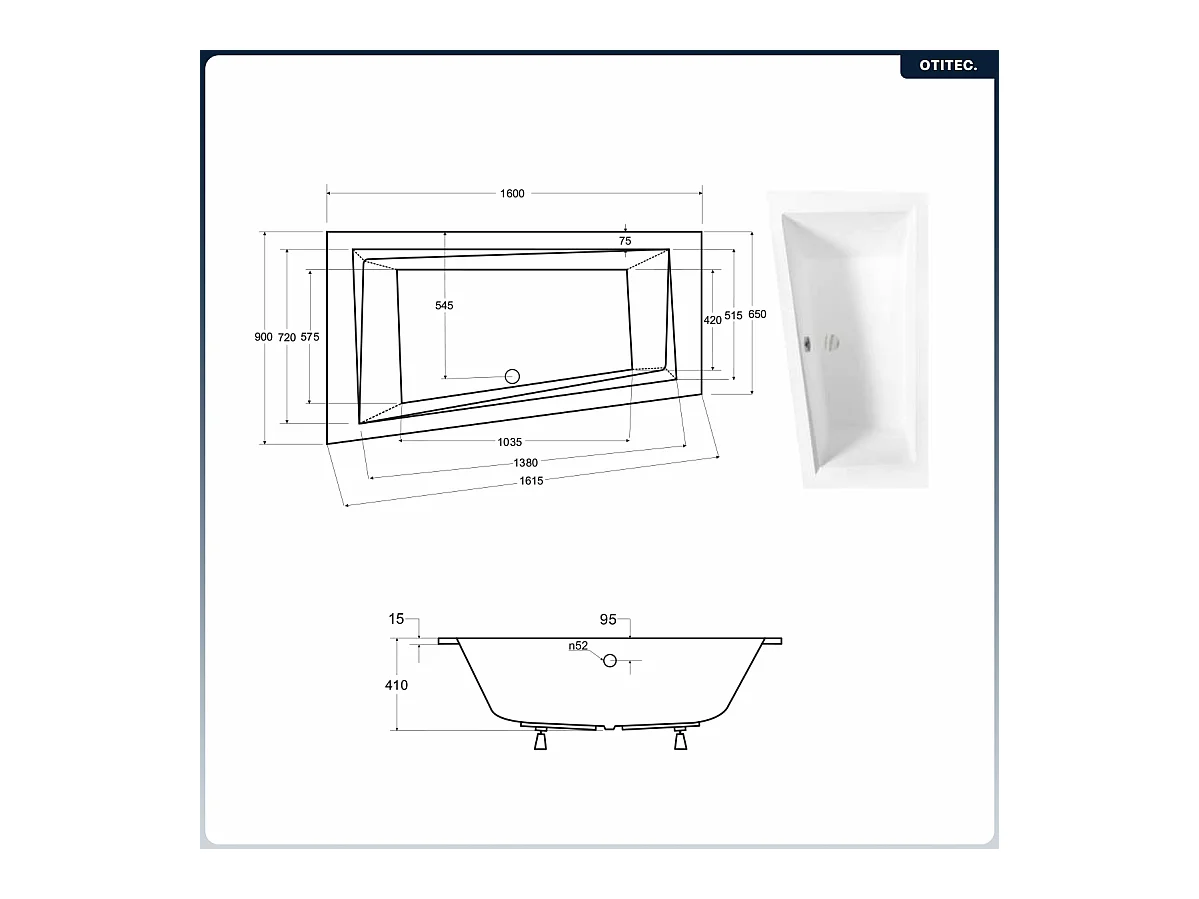 OTITEC.

1600

75

545

900 720 575

420 515 650

1035

1380

1615

15

95

n52

410