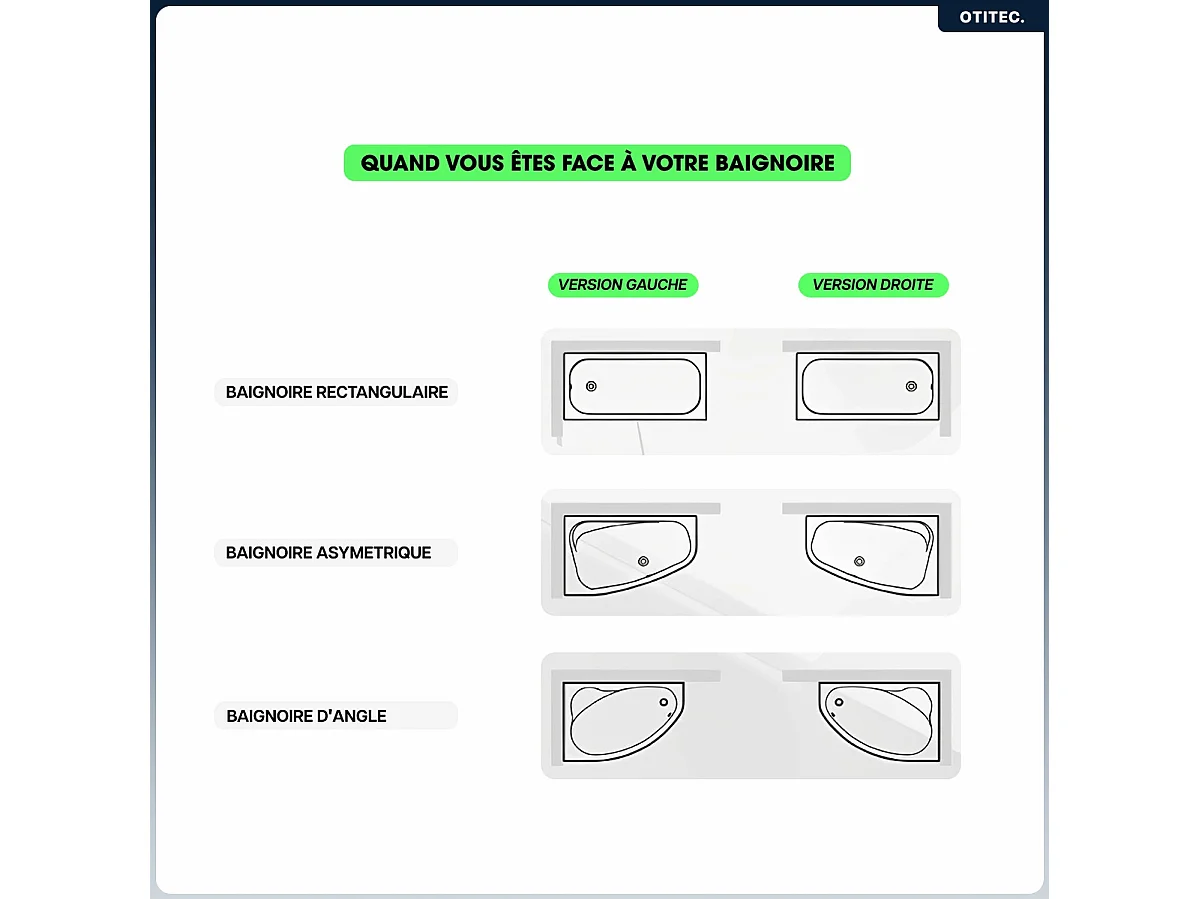 OTITEC.

QUAND VOUS ÊTES FACE À VOTRE BAIGNOIRE

VERSION GAUCHE

VERSION DROITE

BAIGNOIRE RECTANGULAIRE

BAIGNOIRE ASYMETRIQUE

BAIGNOIRE D'ANGLE