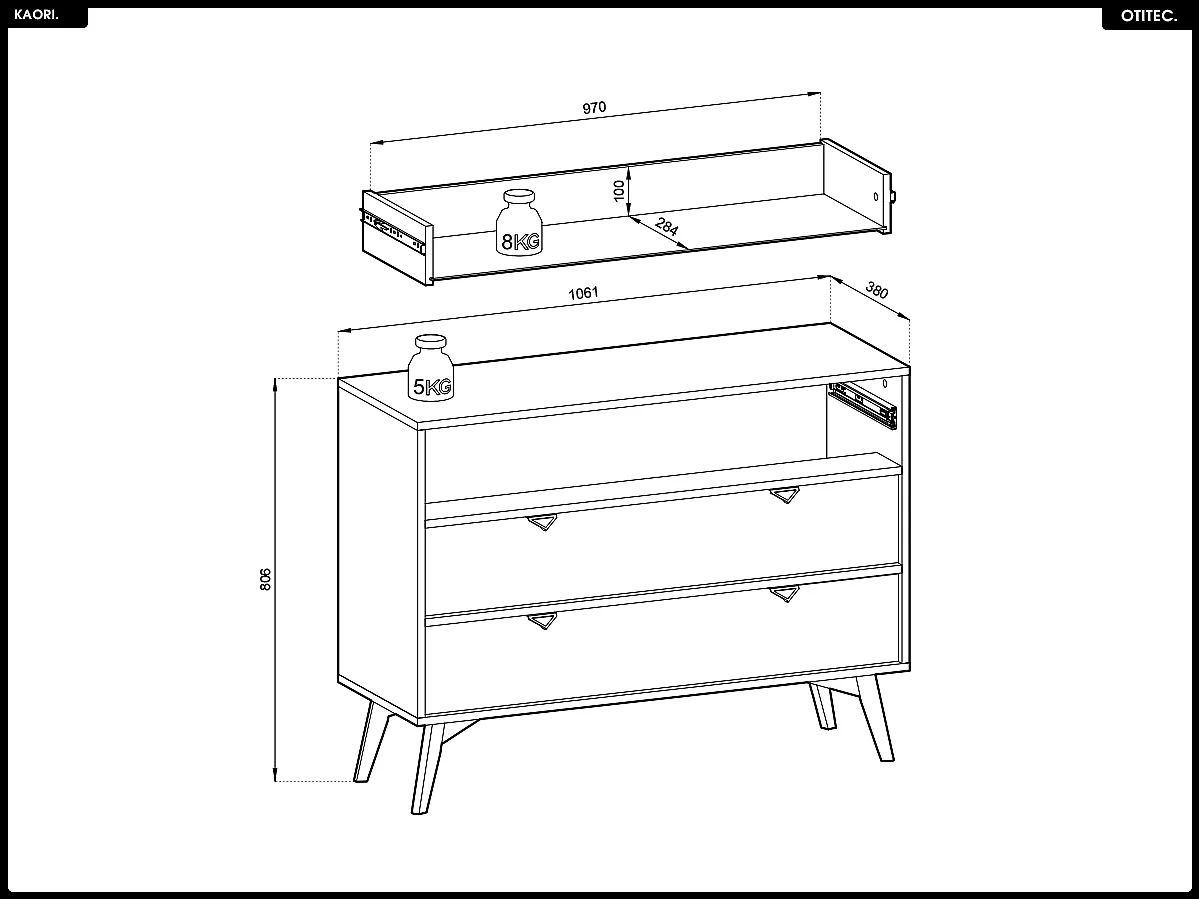 KAORI.

OTITEC.

970

100

284

8KG

1061

380

5KG

806