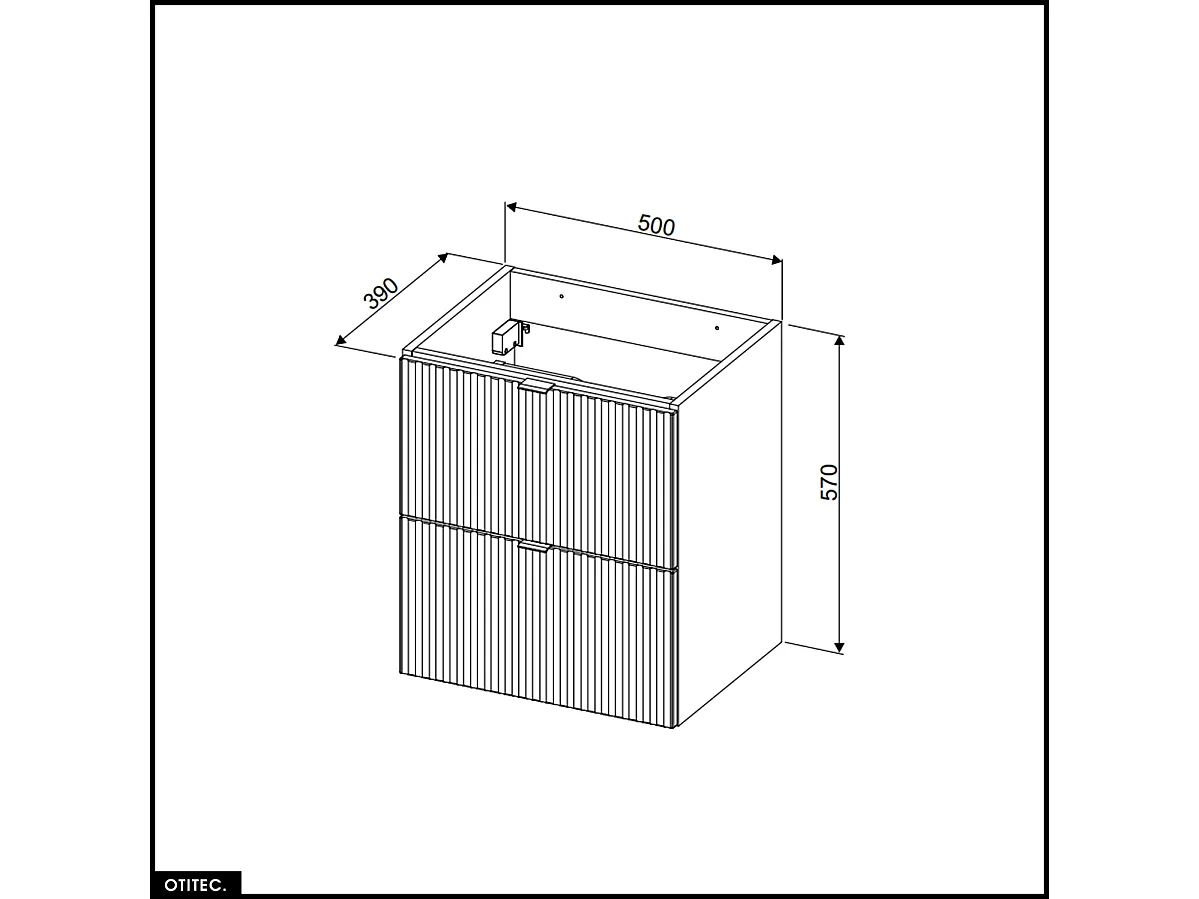 500

390

570

OTITEC.