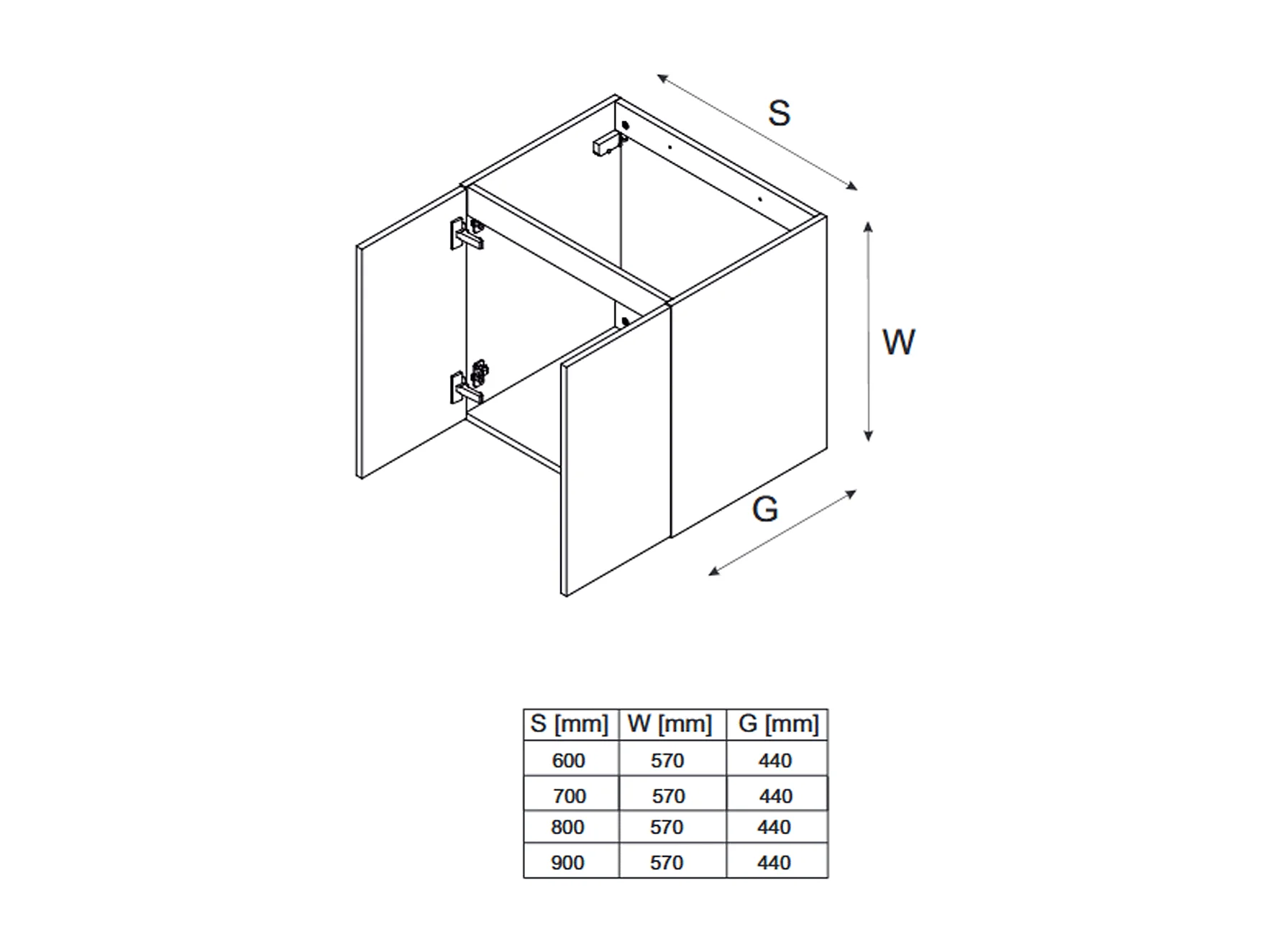 S

W

G

| S [mm] | W [mm] | G [mm] |
|---|---|---|
| 600 | 570 | 440 |
| 700 | 570 | 440 |
| 800 | 570 | 440 |
| 900 | 570 | 440 |