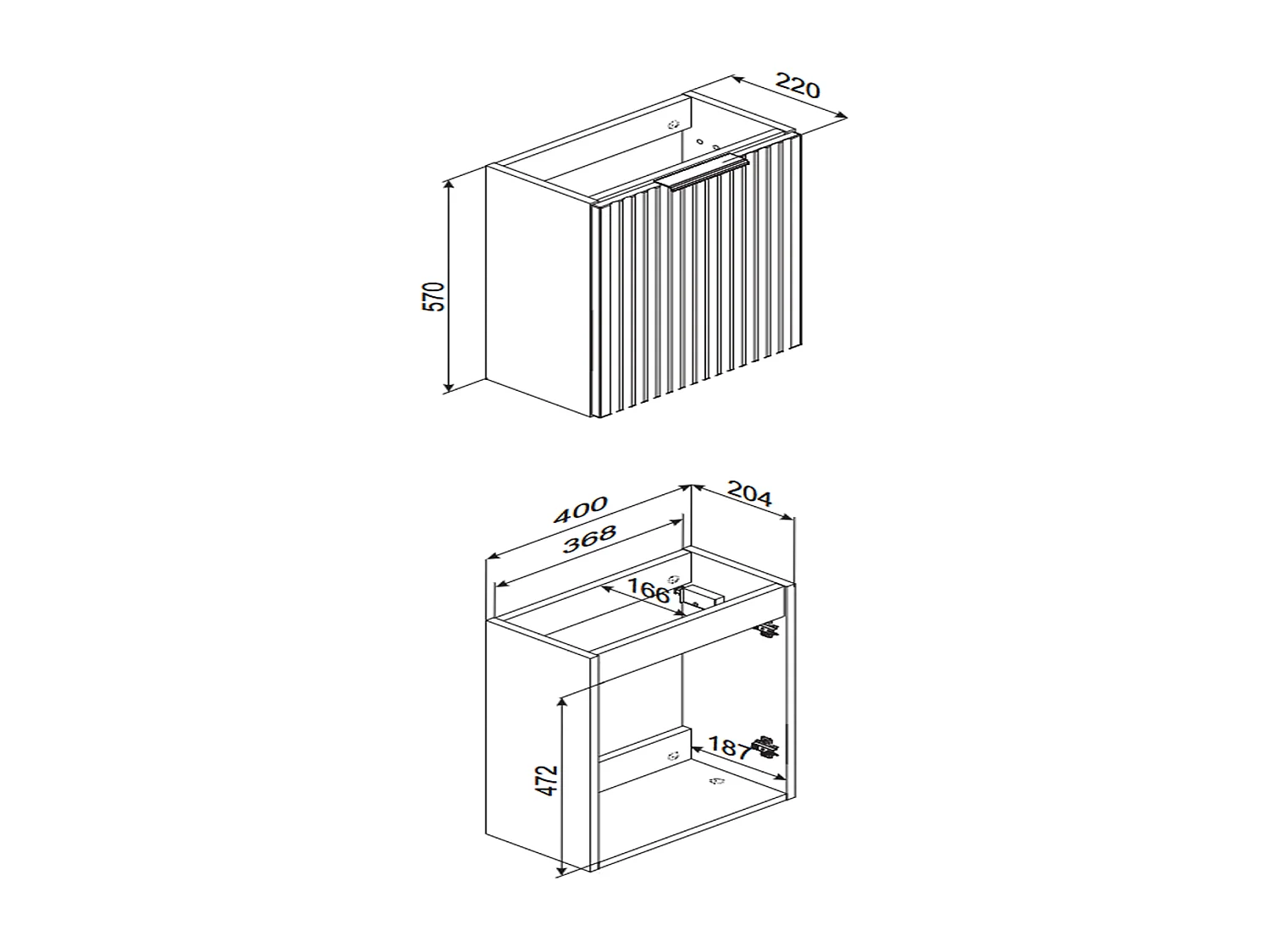 220

570

400

204

368

166

187

472