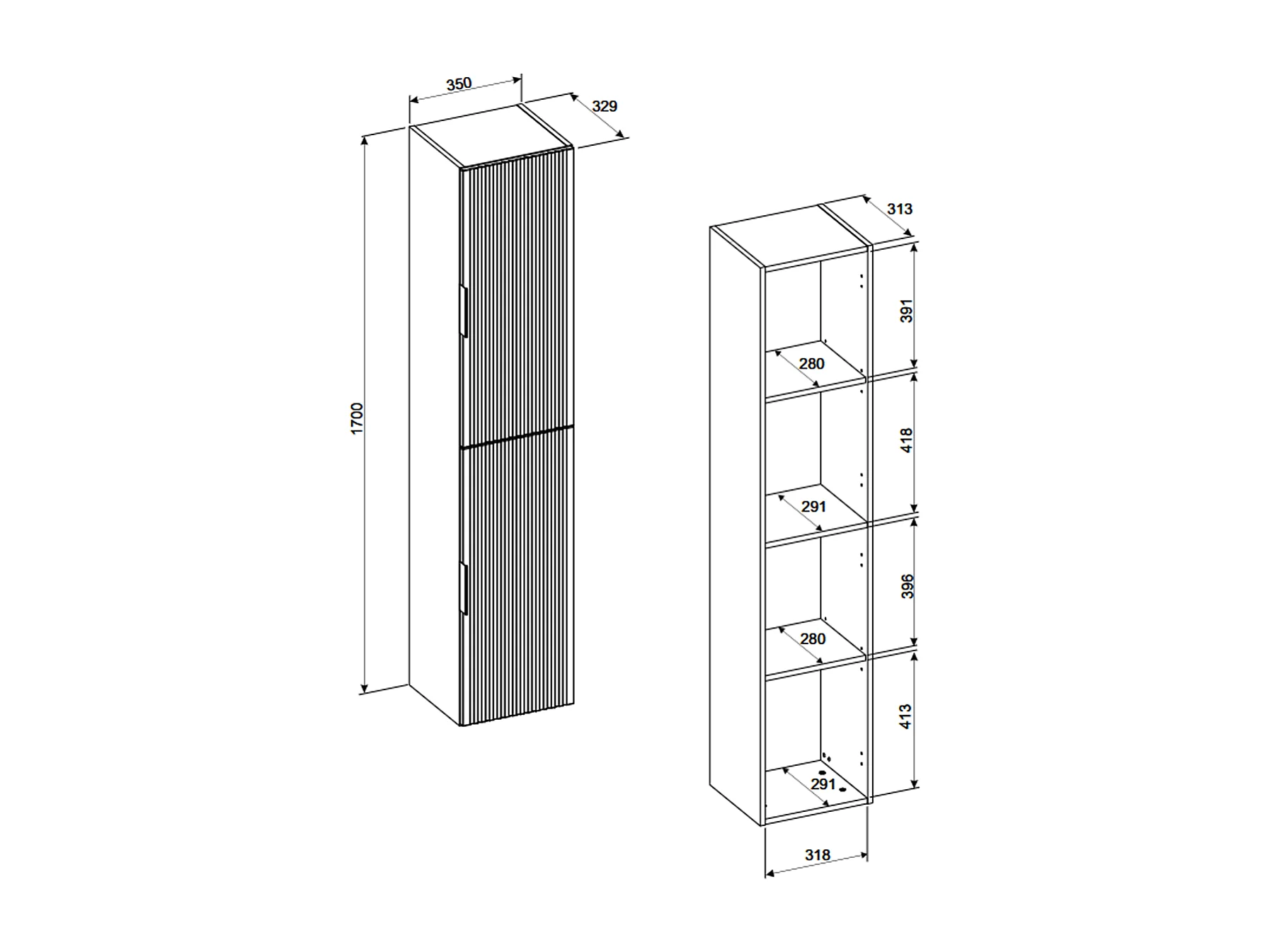 350
329
1700
313
391
280
418
291
396
280
413
291
318