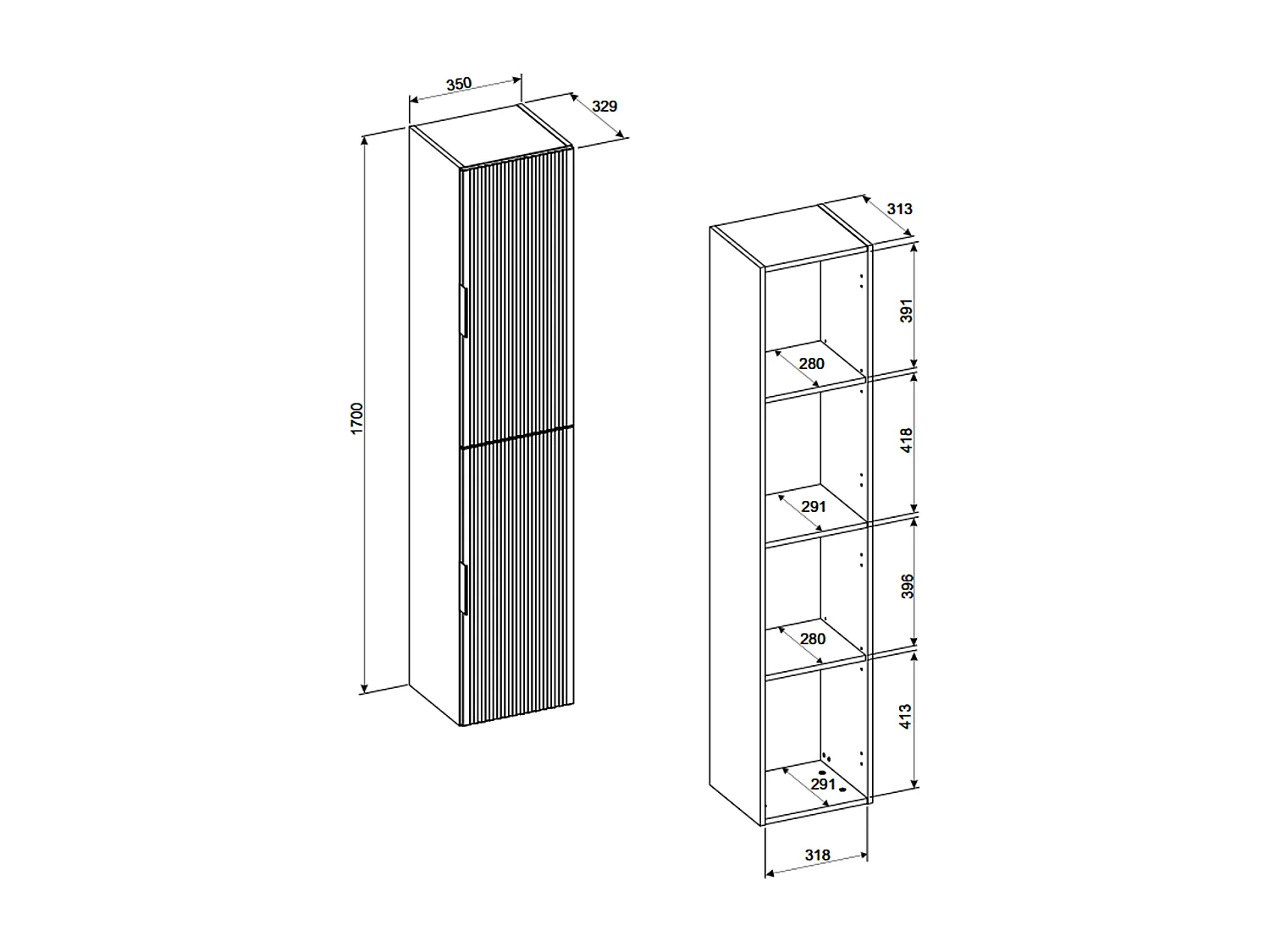 350
329
1700
313
391
280
418
291
396
280
413
291
318