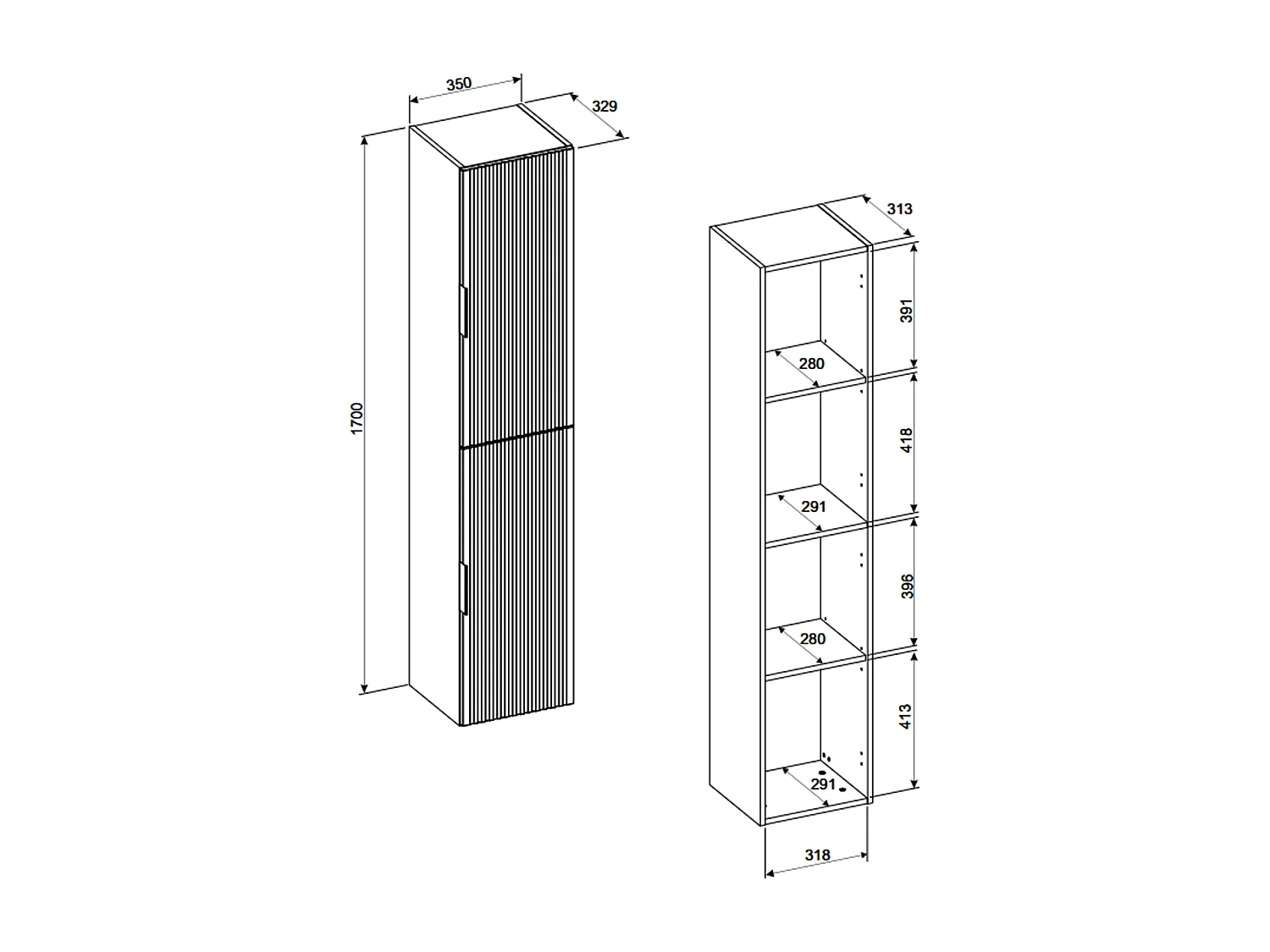 350
329
1700
313
391
280
418
291
396
280
413
291
318