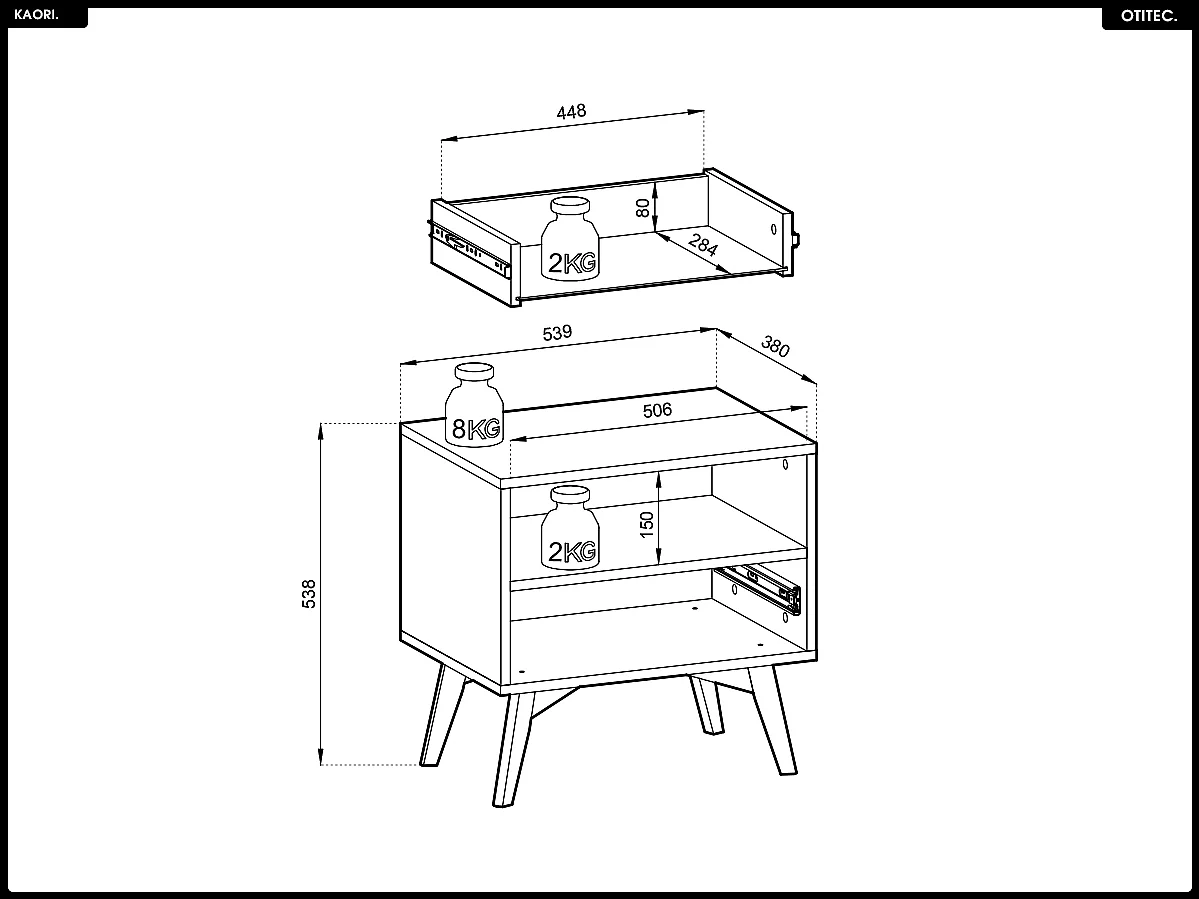 KAORI.

OTITEC.

448

80

284

2KG

539

380

8KG

506

150

2KG

538