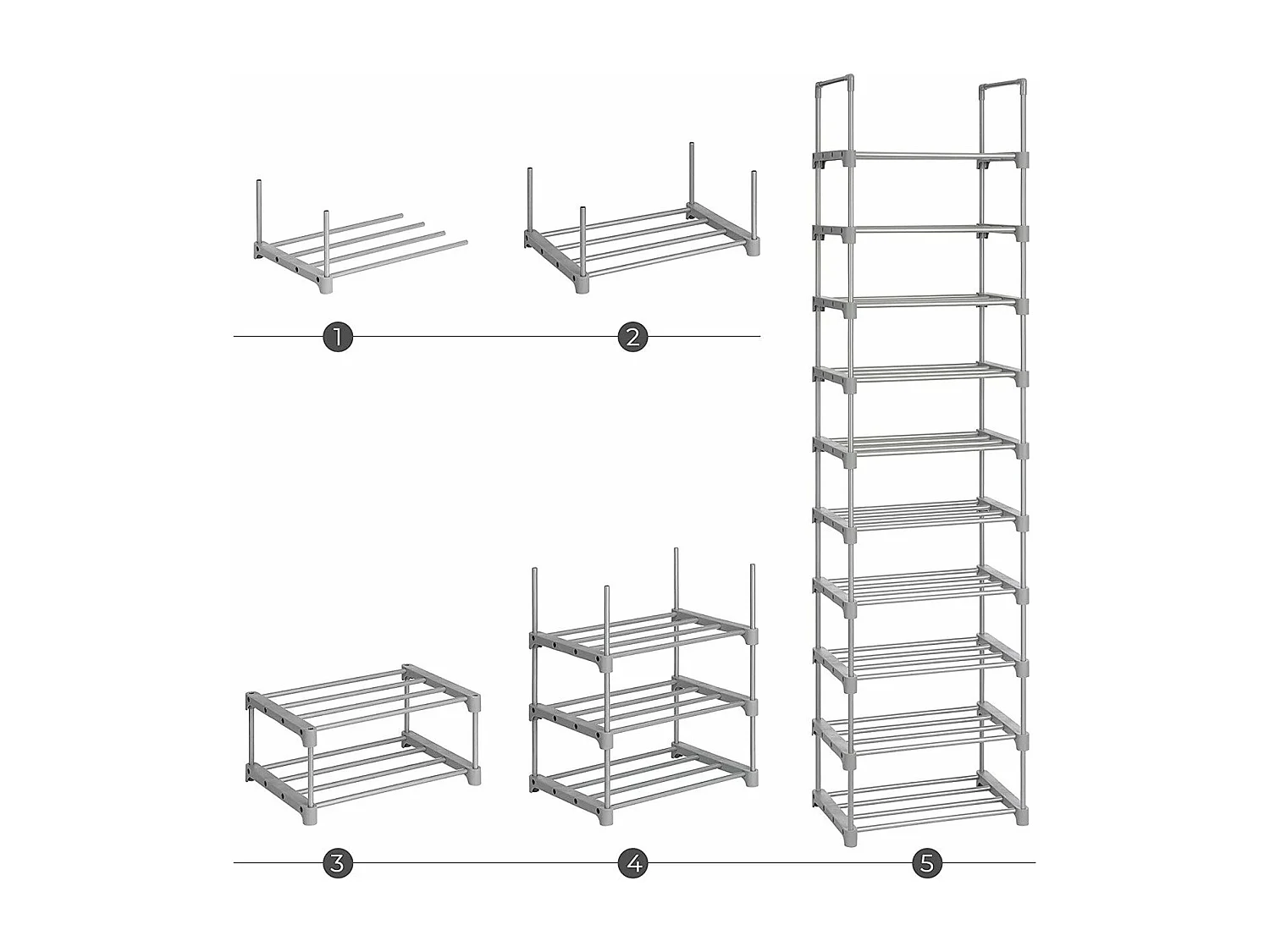 1
2
3
4
5