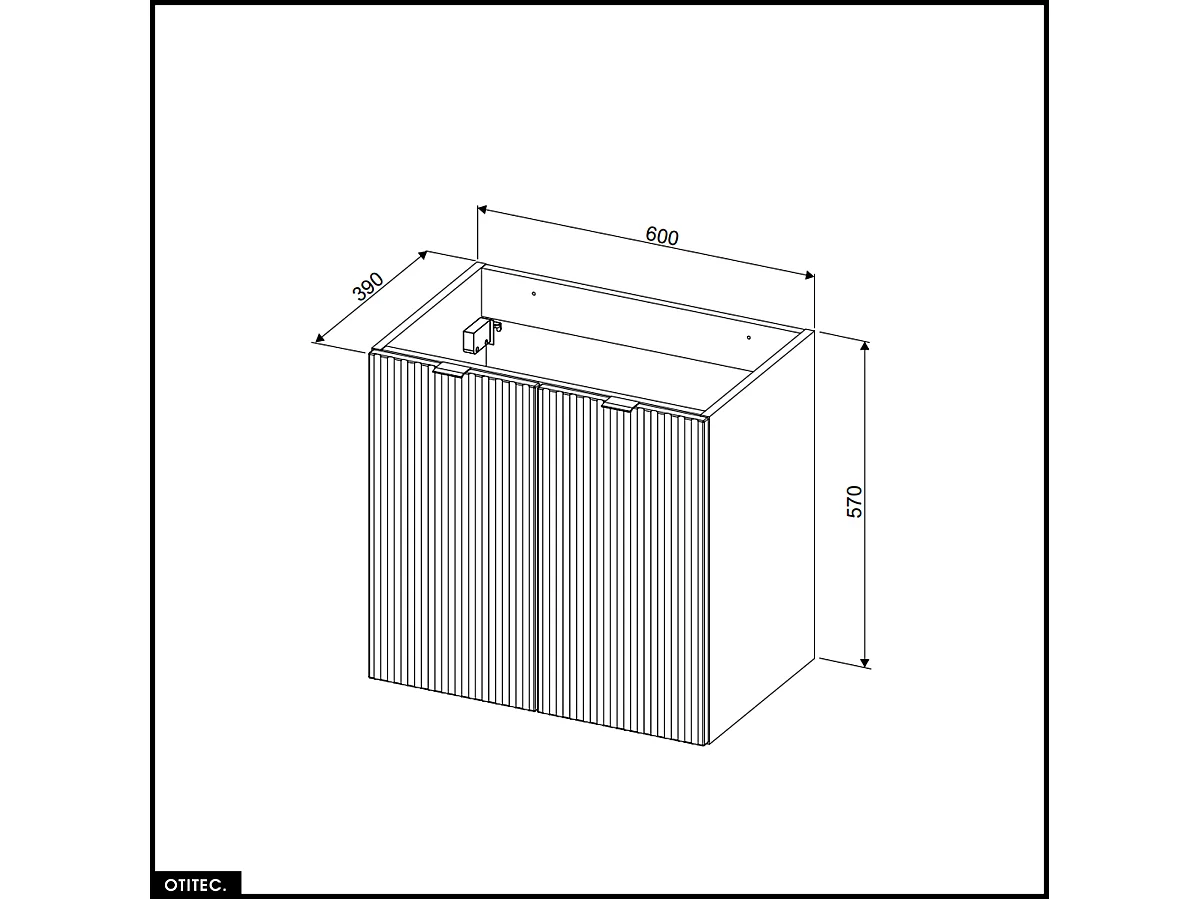 600

390

570

OTITEC.