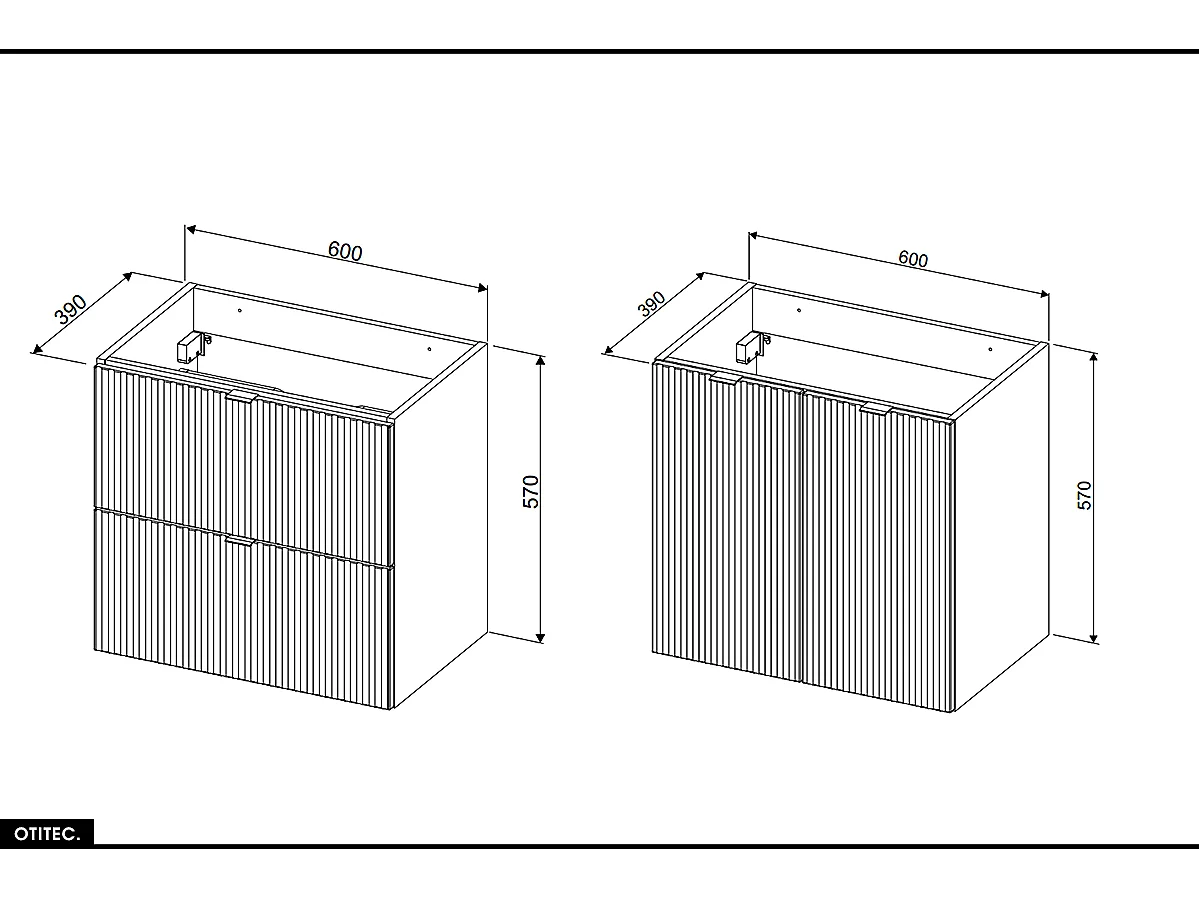 600
390
570
600
390
570
OTITEC.