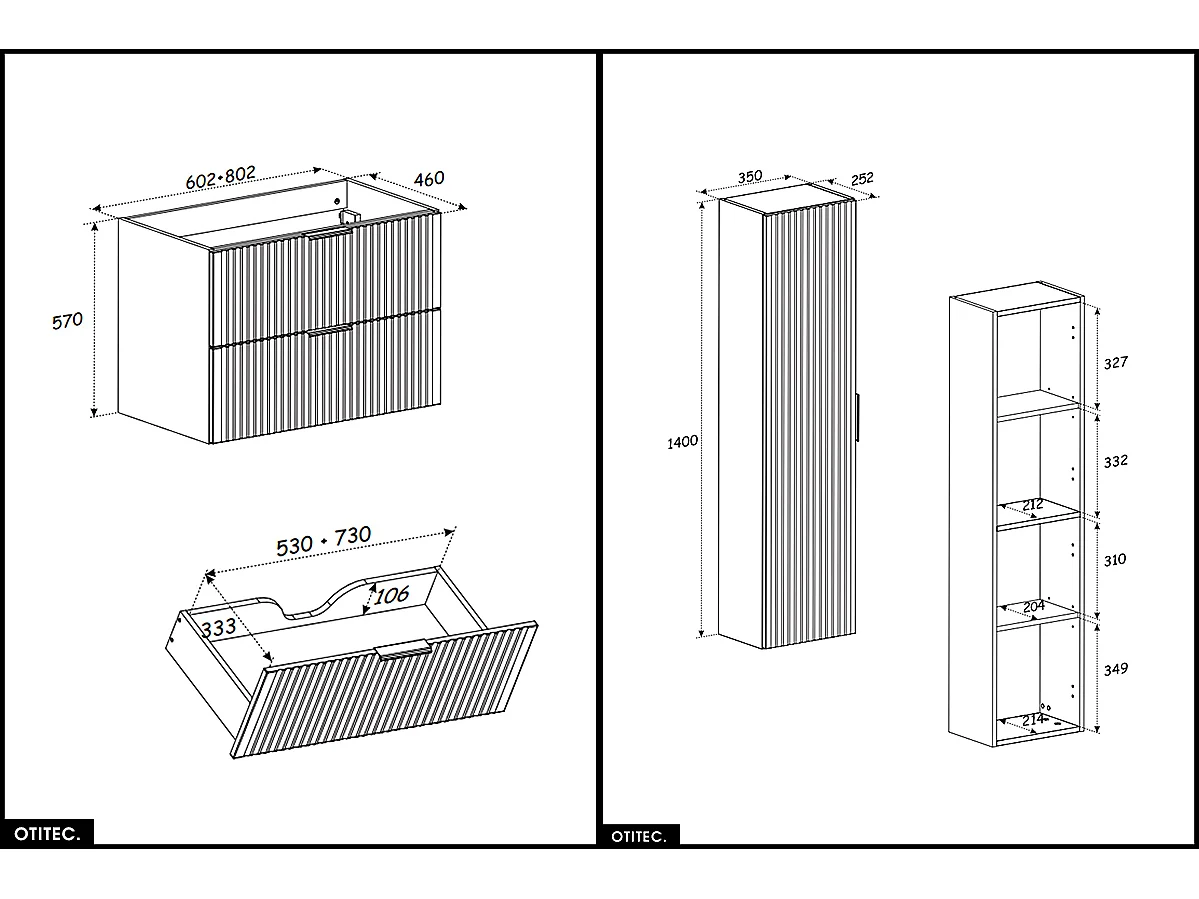 602•802
460
570
530 • 730
106
333
OTITEC.

350
252
1400
327
332
212
310
204
349
214
OTITEC.