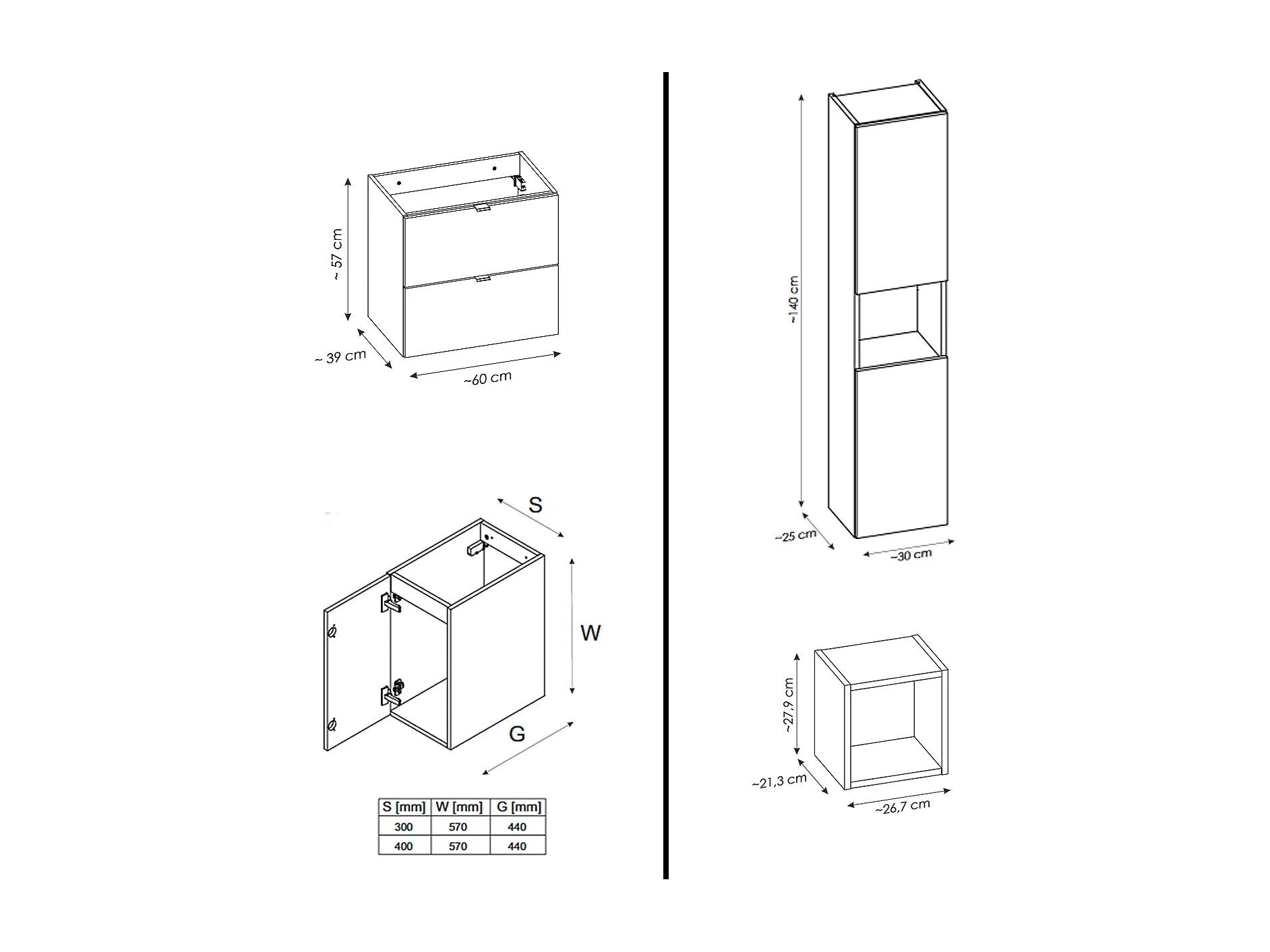 ~ 57 cm

~ 39 cm

~60 cm

S

W

G

| S [mm] | W [mm] | G [mm] |
|---|---|---|
| 300 | 570 | 440 |
| 400 | 570 | 440 |

~140 cm

~25 cm

~30 cm

~27,9 cm

~21,3 cm

~26,7 cm