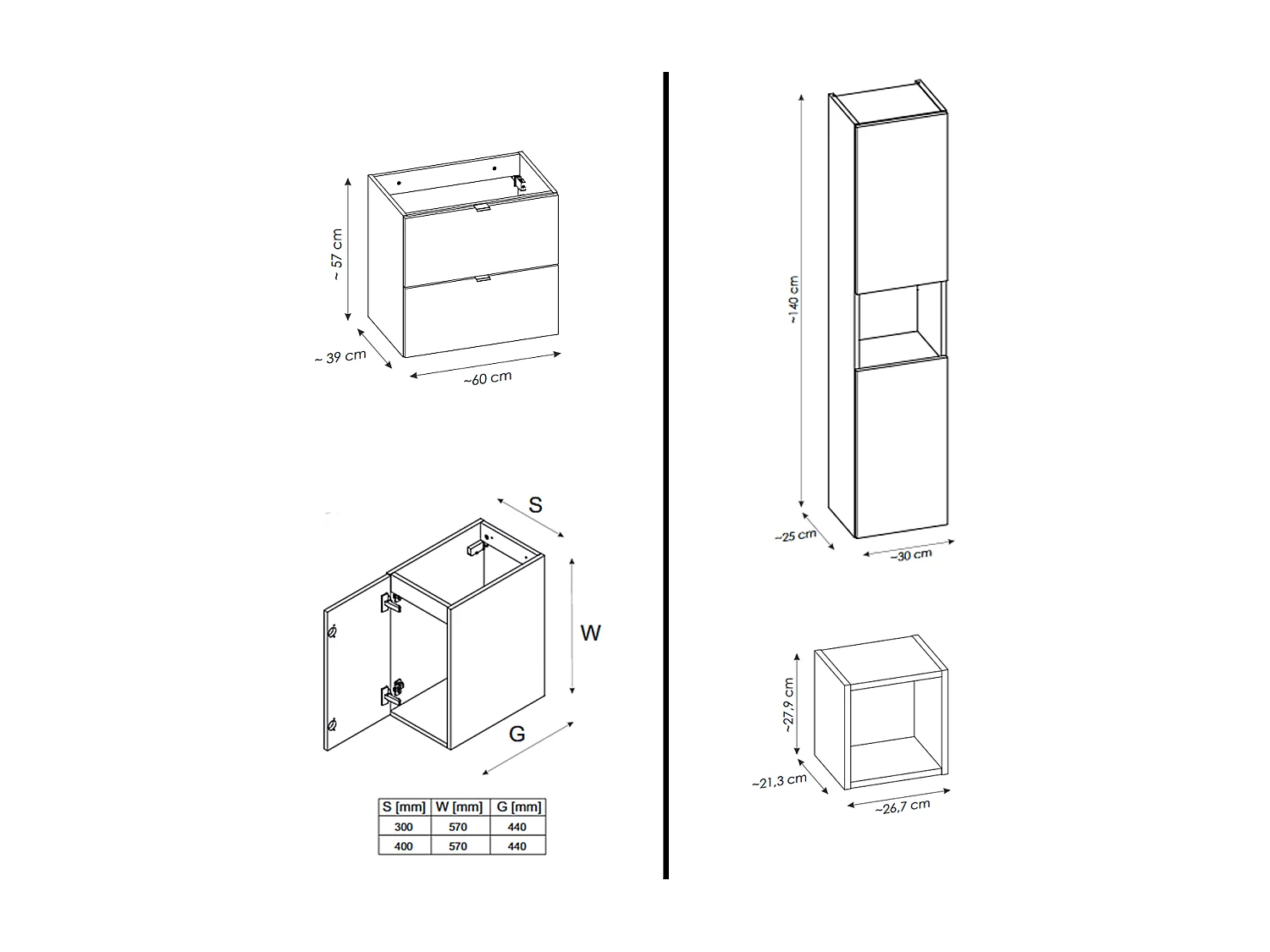 ~ 57 cm

~ 39 cm

~60 cm

S

W

G

| S [mm] | W [mm] | G [mm] |
|---|---|---|
| 300 | 570 | 440 |
| 400 | 570 | 440 |

~140 cm

~25 cm

~30 cm

~27,9 cm

~21,3 cm

~26,7 cm