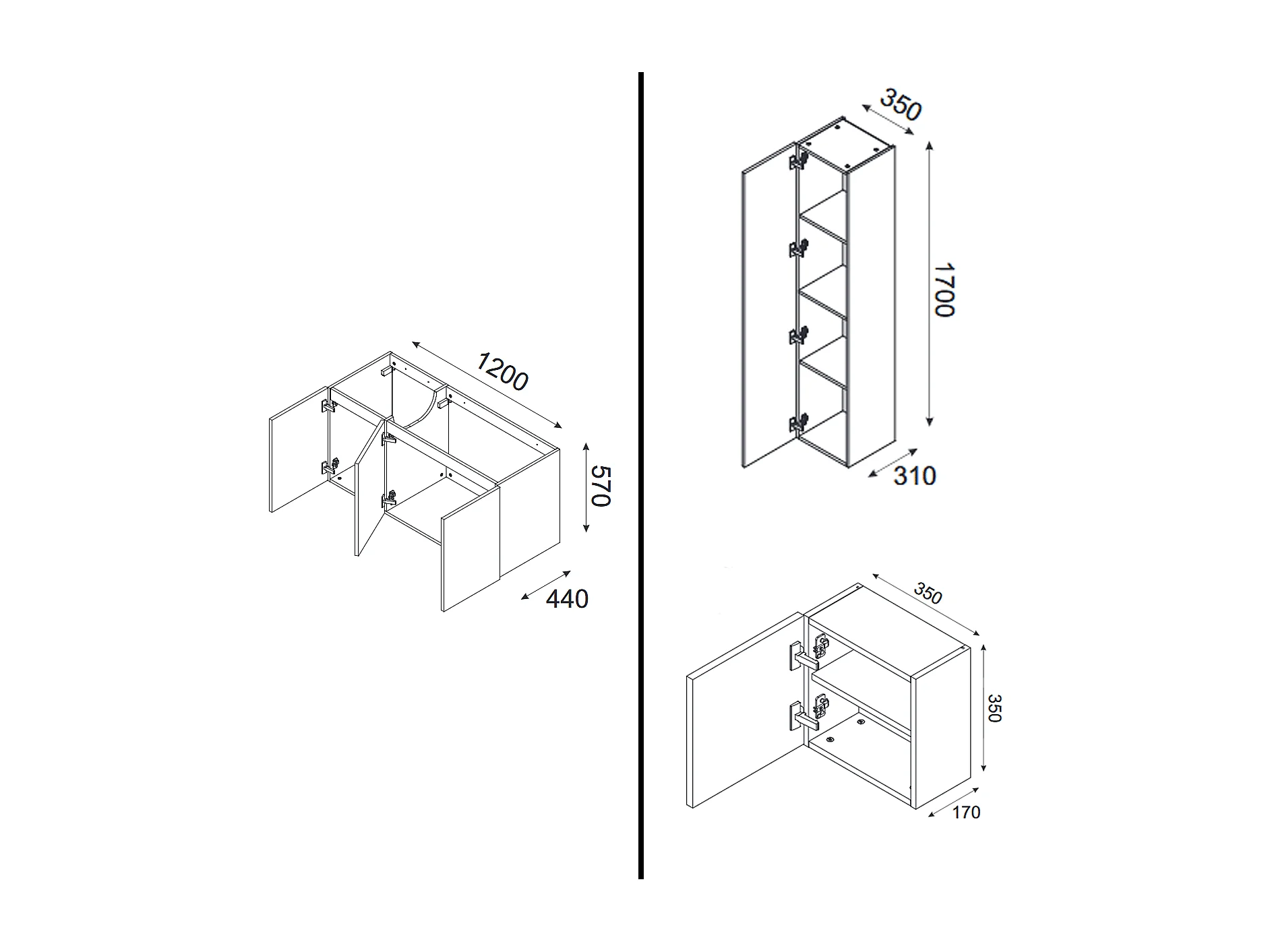 1200
570
440
350
1700
310
350
350
170