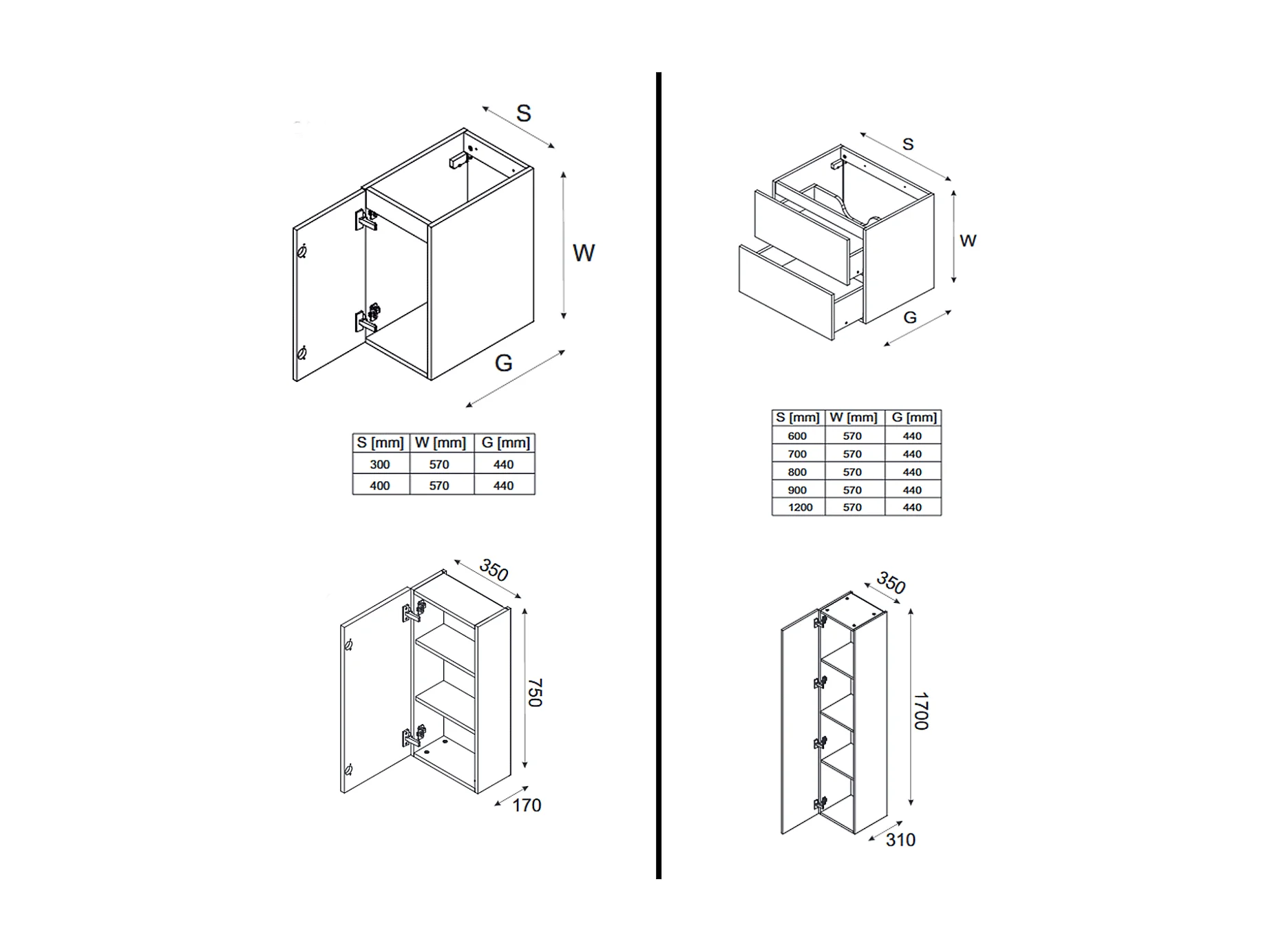 S

W

G

| S [mm] | W [mm] | G [mm] |
|---|---|---|
| 300 | 570 | 440 |
| 400 | 570 | 440 |

350

750

170

S

W

G

| S [mm] | W [mm] | G [mm] |
|---|---|---|
| 600 | 570 | 440 |
| 700 | 570 | 440 |
| 800 | 570 | 440 |
| 900 | 570 | 440 |
| 1200 | 570 | 440 |

350

1700

310