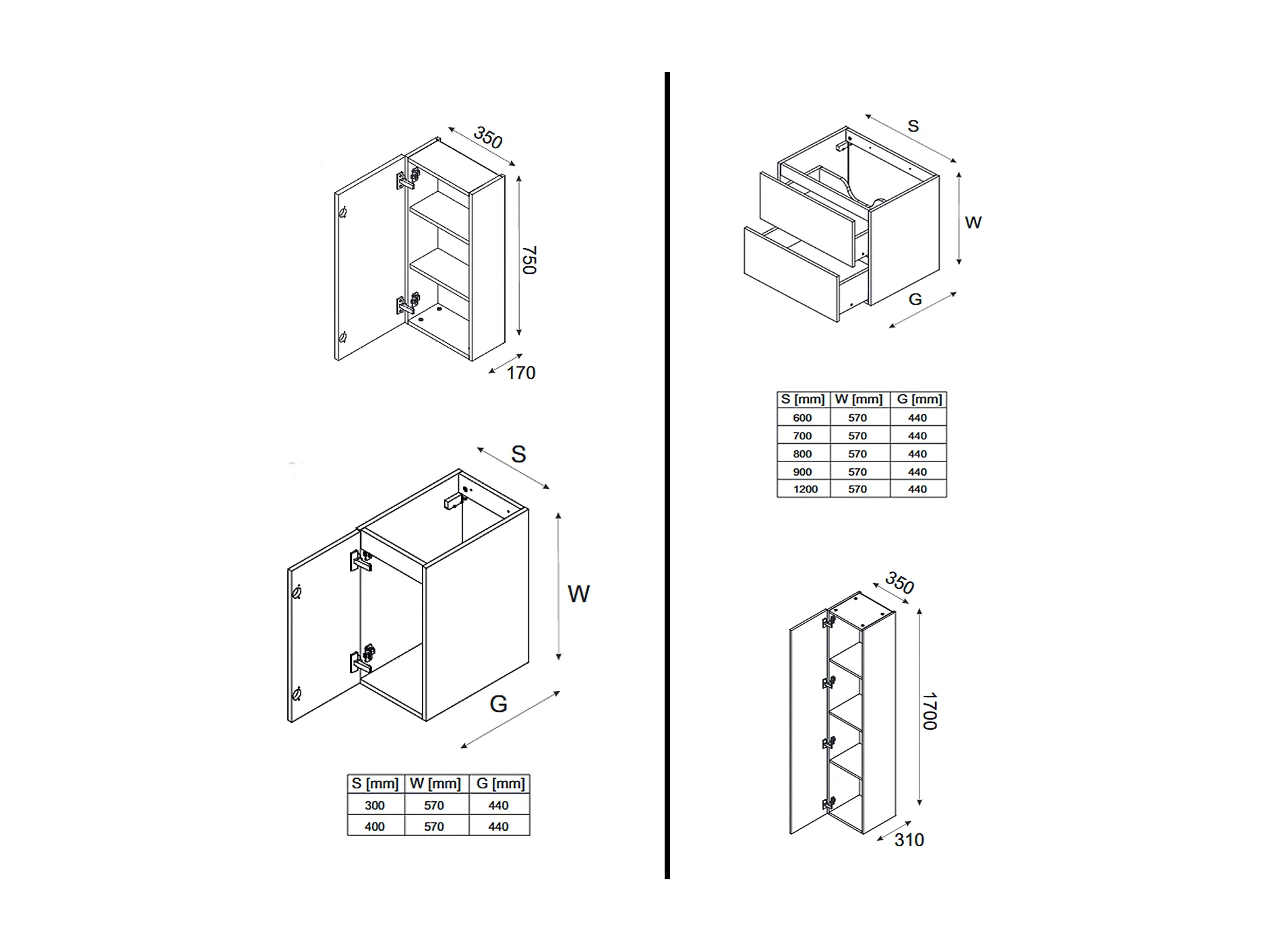 350
750
170

S
W
G

| S [mm] | W [mm] | G [mm] |
|---|---|---|
| 300 | 570 | 440 |
| 400 | 570 | 440 |

S
W
G

| S [mm] | W [mm] | G [mm] |
|---|---|---|
| 600 | 570 | 440 |
| 700 | 570 | 440 |
| 800 | 570 | 440 |
| 900 | 570 | 440 |
| 1200 | 570 | 440 |

350
1700
310